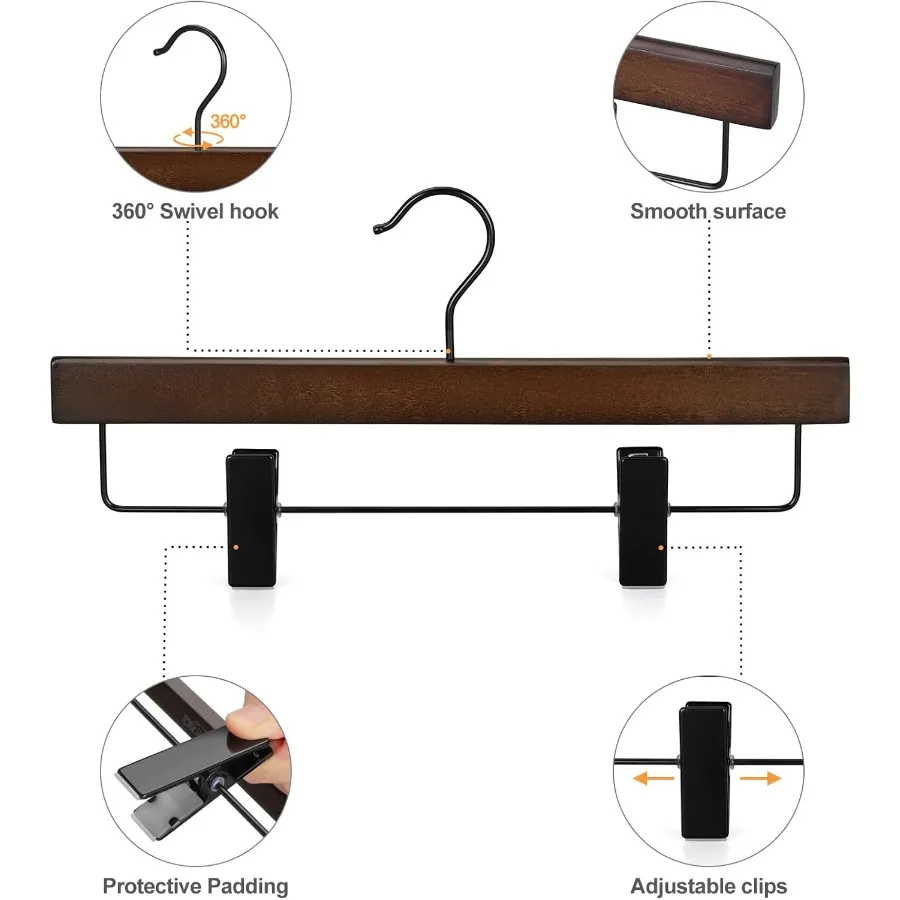 360°

360° Swivel hook

Smooth surface

Protective Padding

Adjustable clips