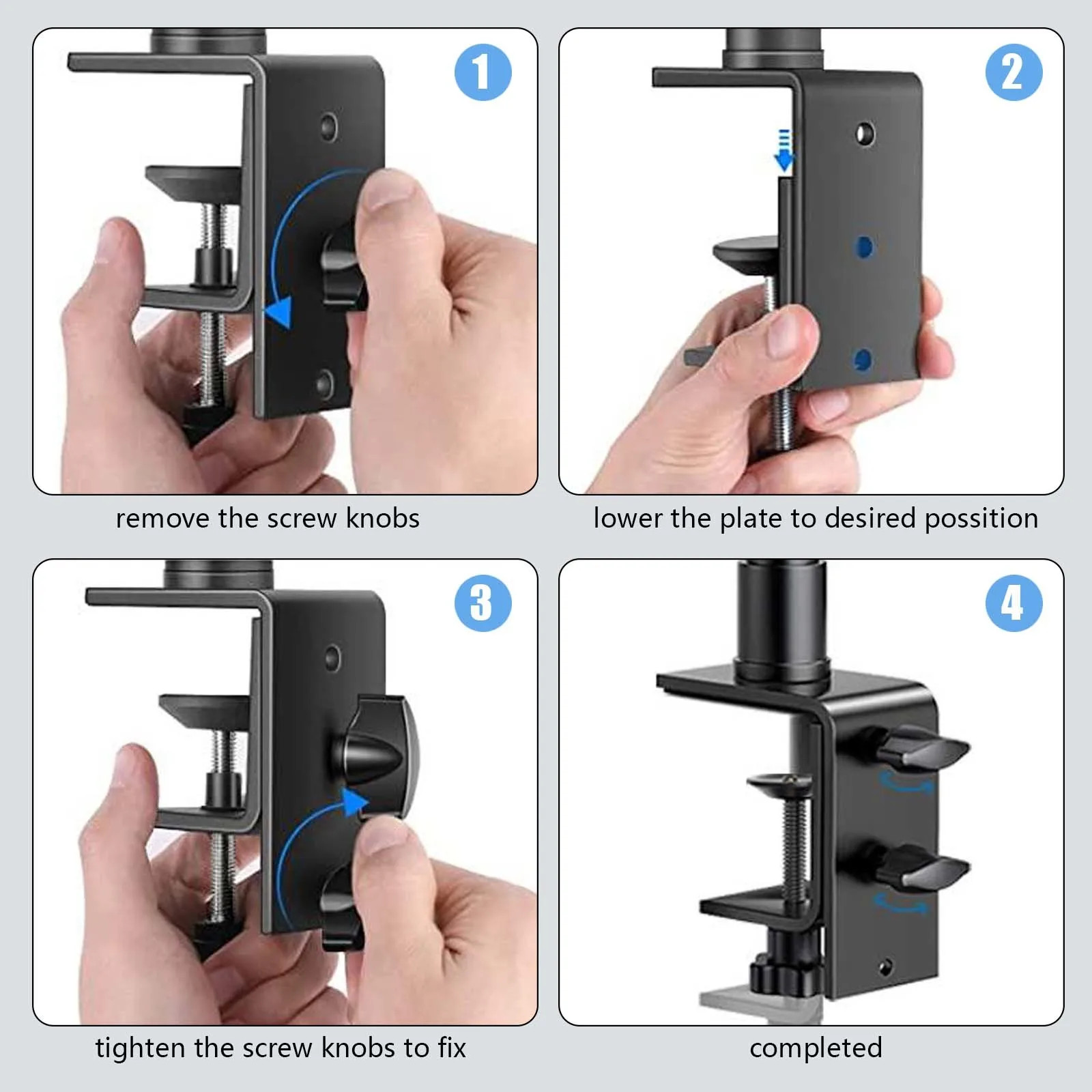 1

remove the screw knobs

2

lower the plate to desired possition

3

tighten the screw knobs to fix

4

completed