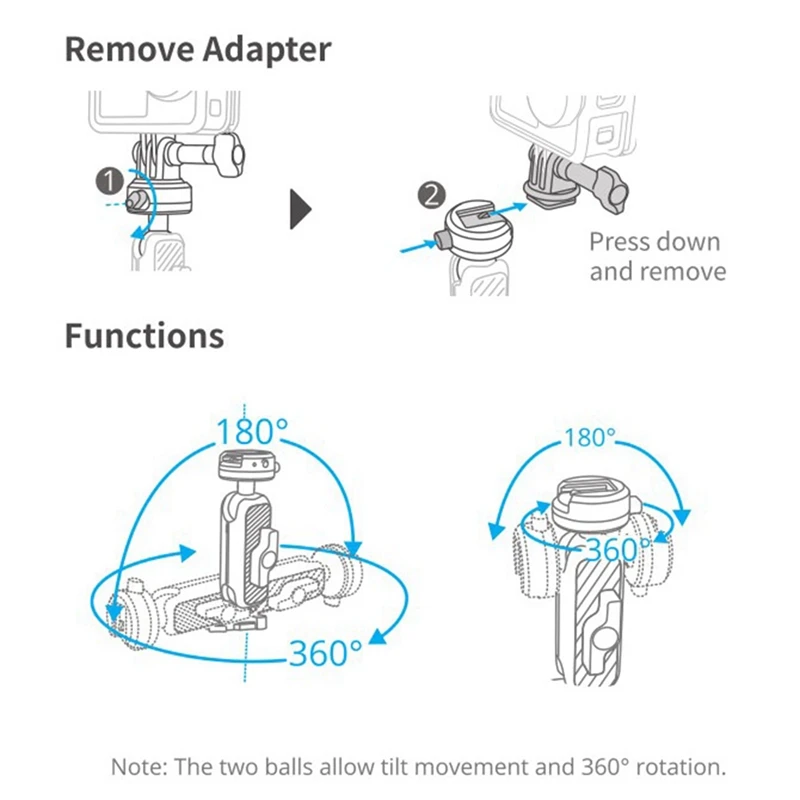 Remove Adapter

1

2

Press down and remove

Functions

180°

360°

180°

360°

Note: The two balls allow tilt movement and 360° rotation.