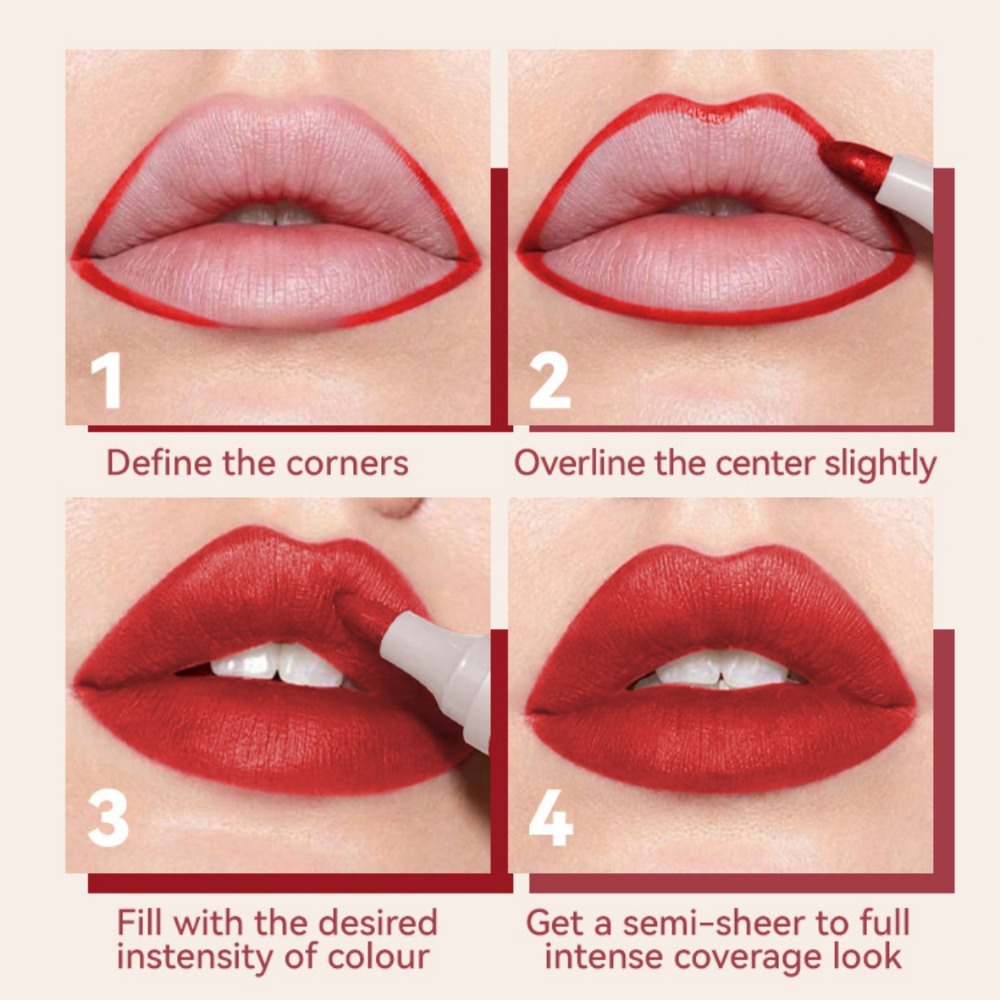 1

Define the corners

2

Overline the center slightly

3

Fill with the desired instensity of colour

4

Get a semi-sheer to full intense coverage look