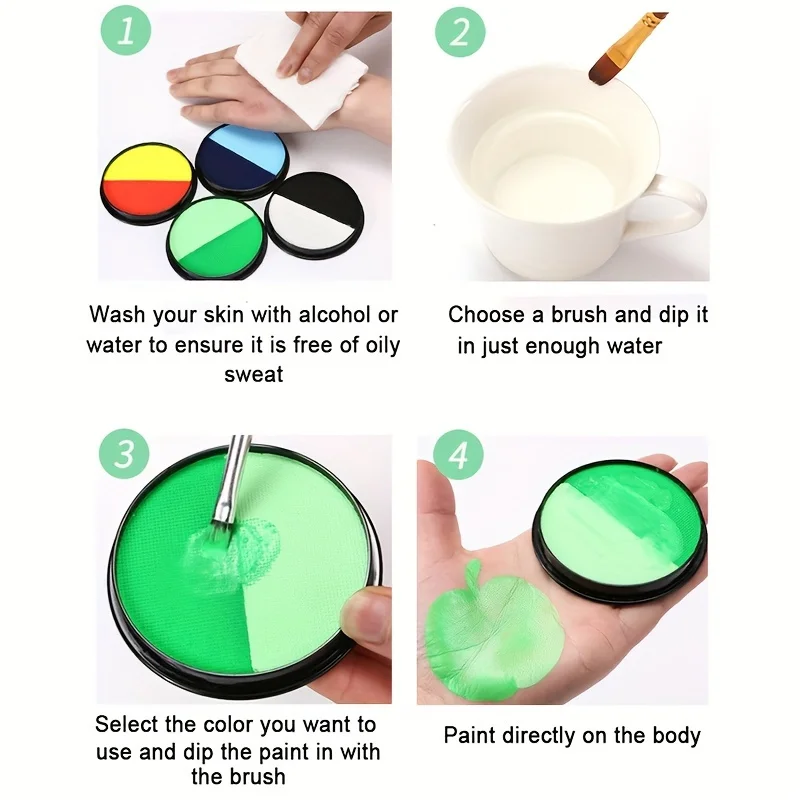 1

Wash your skin with alcohol or water to ensure it is free of oily sweat

2

Choose a brush and dip it in just enough water

3

Select the color you want to use and dip the paint in with the brush

4

Paint directly on the body