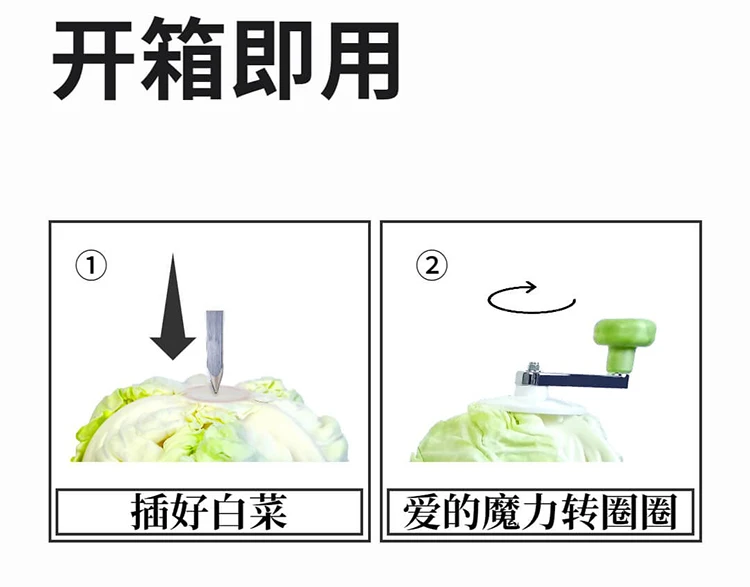 开箱即用

①

插好白菜

②

爱的魔力转圈圈