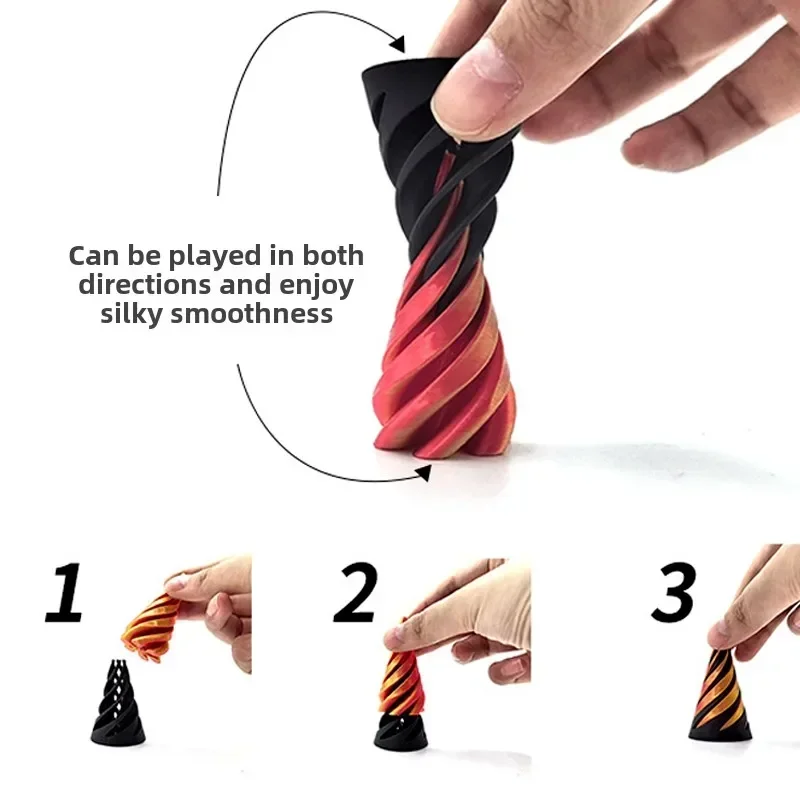 Can be played in both directions and enjoy silky smoothness

1

2

3