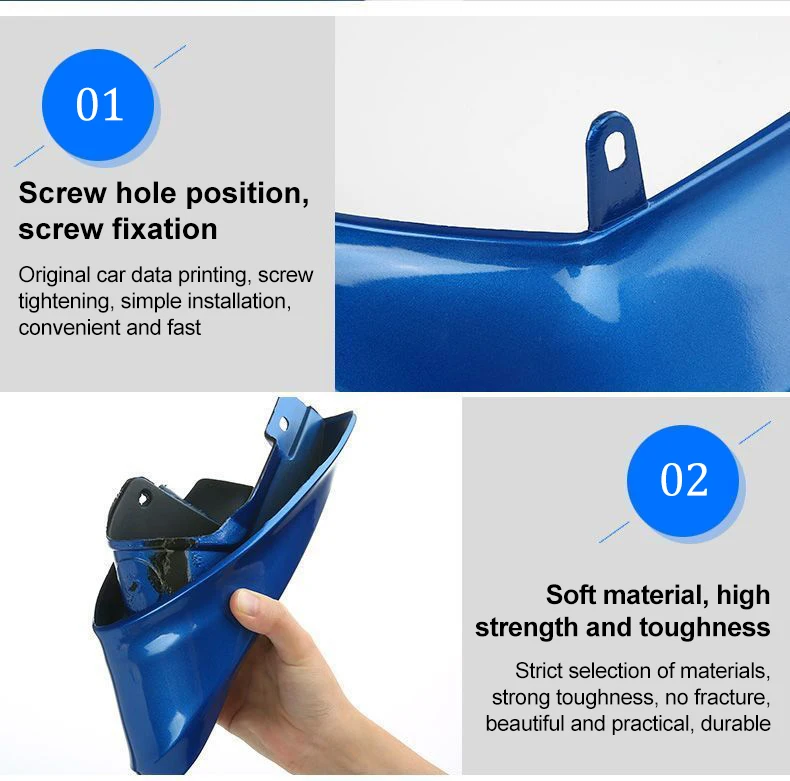 01

Screw hole position, screw fixation

Original car data printing, screw tightening, simple installation, convenient and fast

02

Soft material, high strength and toughness

Strict selection of materials, strong toughness, no fracture, beautiful and practical, durable