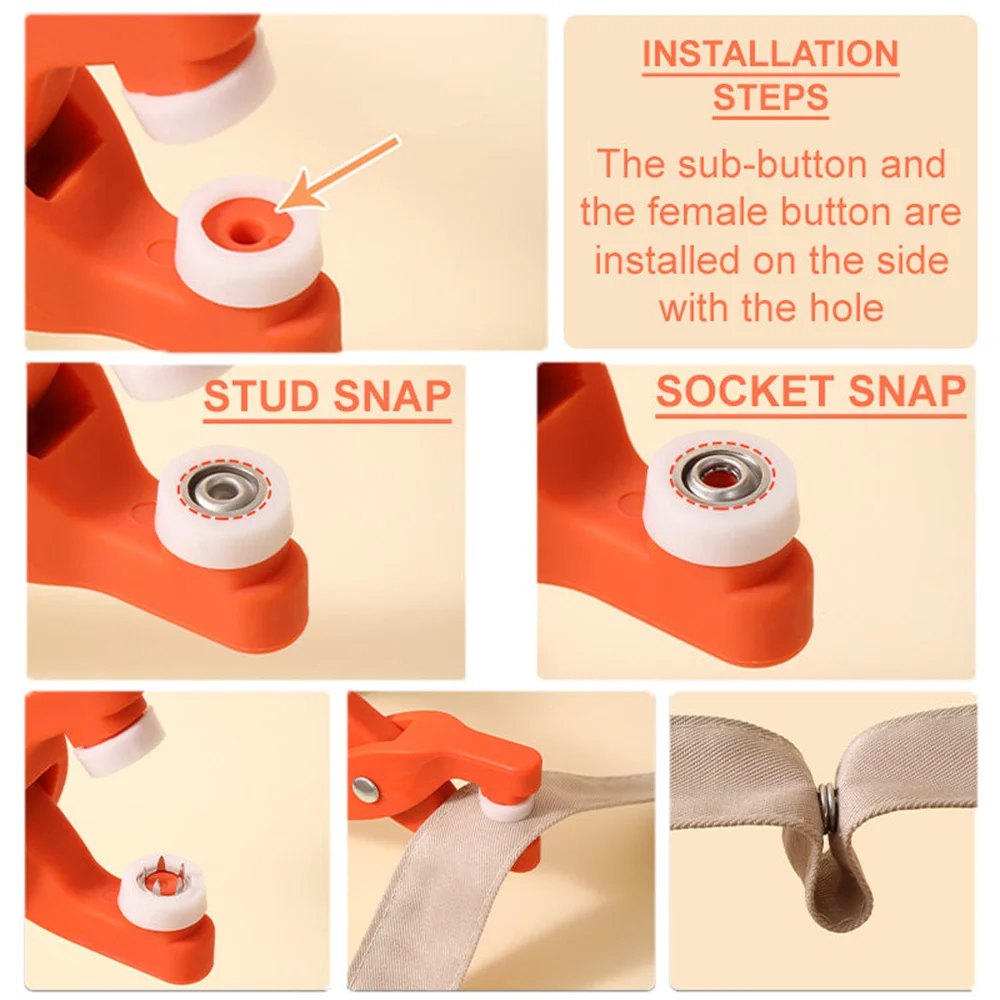 INSTALLATION STEPS

The sub-button and the female button are installed on the side with the hole

STUD SNAP

SOCKET SNAP