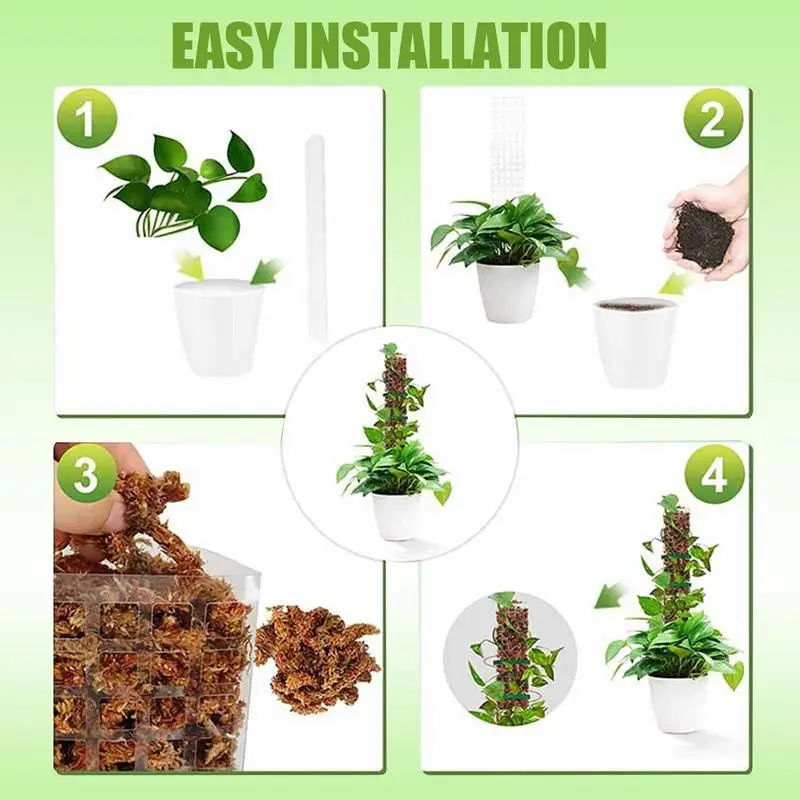 EASY INSTALLATION

1

2

3

4