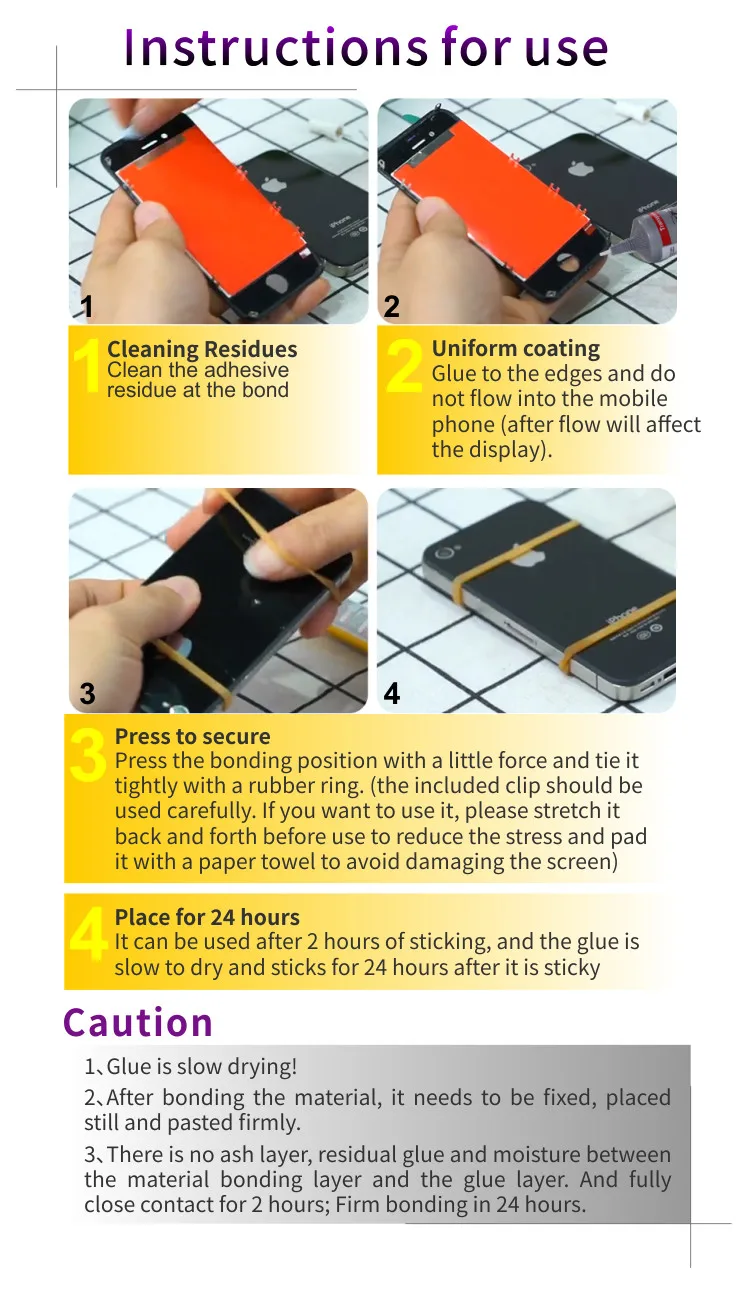 Instructions for use

1

2

1 Cleaning Residues
Clean the adhesive residue at the bond

2 Uniform coating
Glue to the edges and do not flow into the mobile phone (after flow will affect the display).

3

4

3 Press to secure
Press the bonding position with a little force and tie it tightly with a rubber ring. (the included clip should be used carefully. If you want to use it, please stretch it back and forth before use to reduce the stress and pad it with a paper towel to avoid damaging the screen)

4 Place for 24 hours
It can be used after 2 hours of sticking, and the glue is slow to dry and sticks for 24 hours after it is sticky

Caution

1、Glue is slow drying!

2、After bonding the material, it needs to be fixed, placed still and pasted firmly.

3、There is no ash layer, residual glue and moisture between the material bonding layer and the glue layer. And fully close contact for 2 hours; Firm bonding in 24 hours.