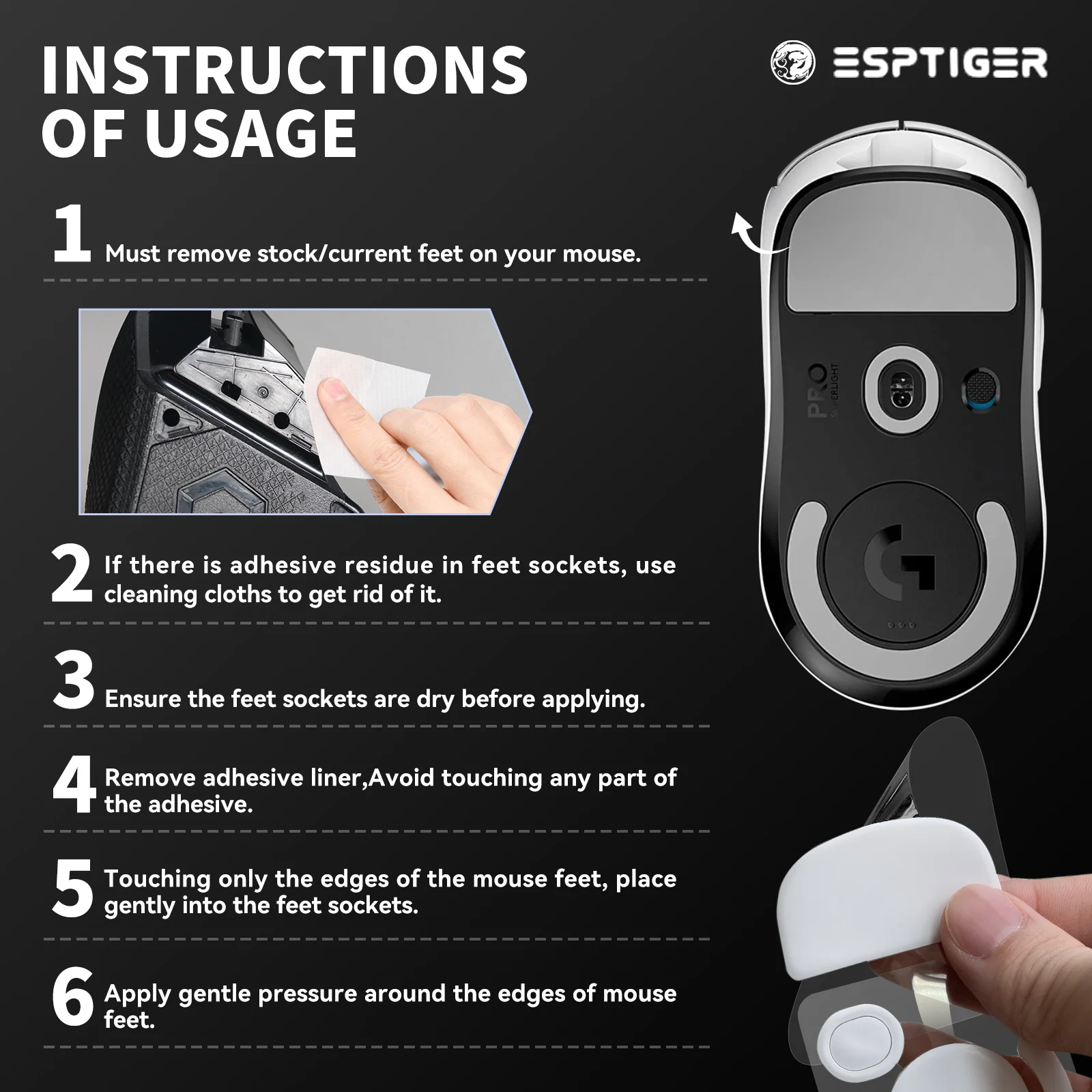 INSTRUCTIONS OF USAGE

ESPTIGER

1 Must remove stock/current feet on your mouse.

2 If there is adhesive residue in feet sockets, use cleaning cloths to get rid of it.

3 Ensure the feet sockets are dry before applying.

4 Remove adhesive liner,Avoid touching any part of the adhesive.

5 Touching only the edges of the mouse feet, place gently into the feet sockets.

6 Apply gentle pressure around the edges of mouse feet.

PRO SUPERLIGHT