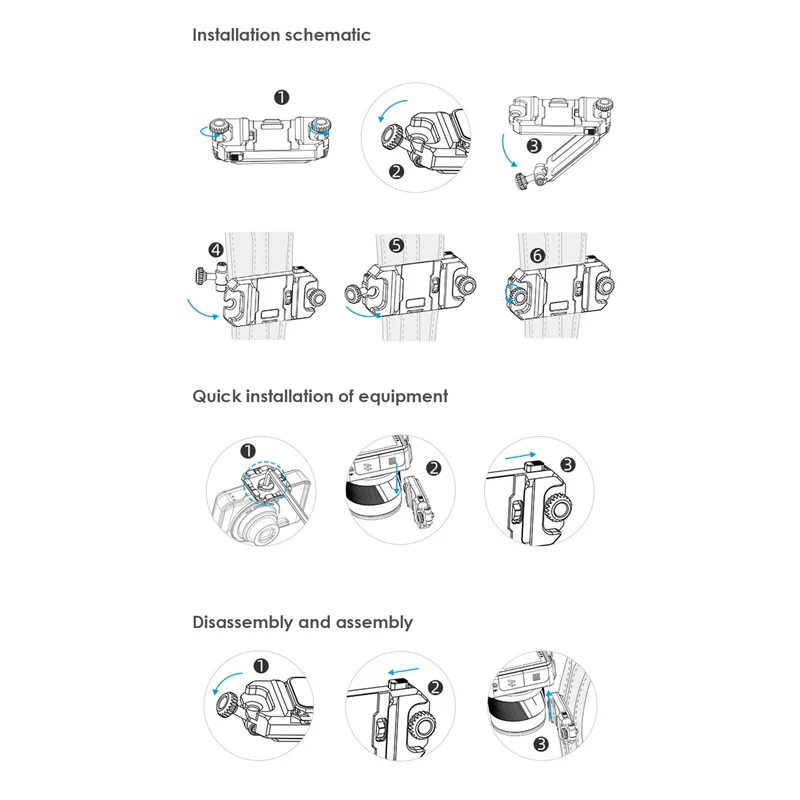 Installation schematic

1

2

3

4

5

6

Quick installation of equipment

1

2

3

Disassembly and assembly

1

2

3