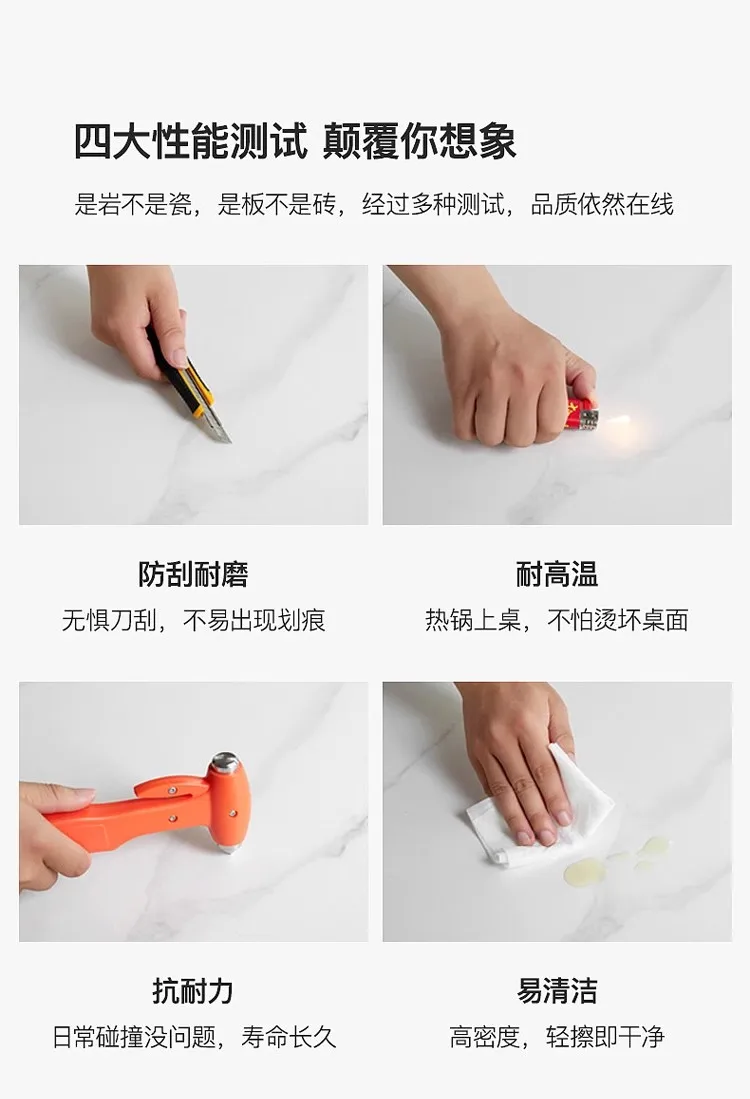 四大性能测试 颠覆你想象

是岩不是瓷，是板不是砖，经过多种测试，品质依然在线

防刮耐磨
无惧刀刮，不易出现划痕

耐高温
热锅上桌，不怕烫坏桌面

抗耐力
日常碰撞没问题，寿命长久

易清洁
高密度，轻擦即干净