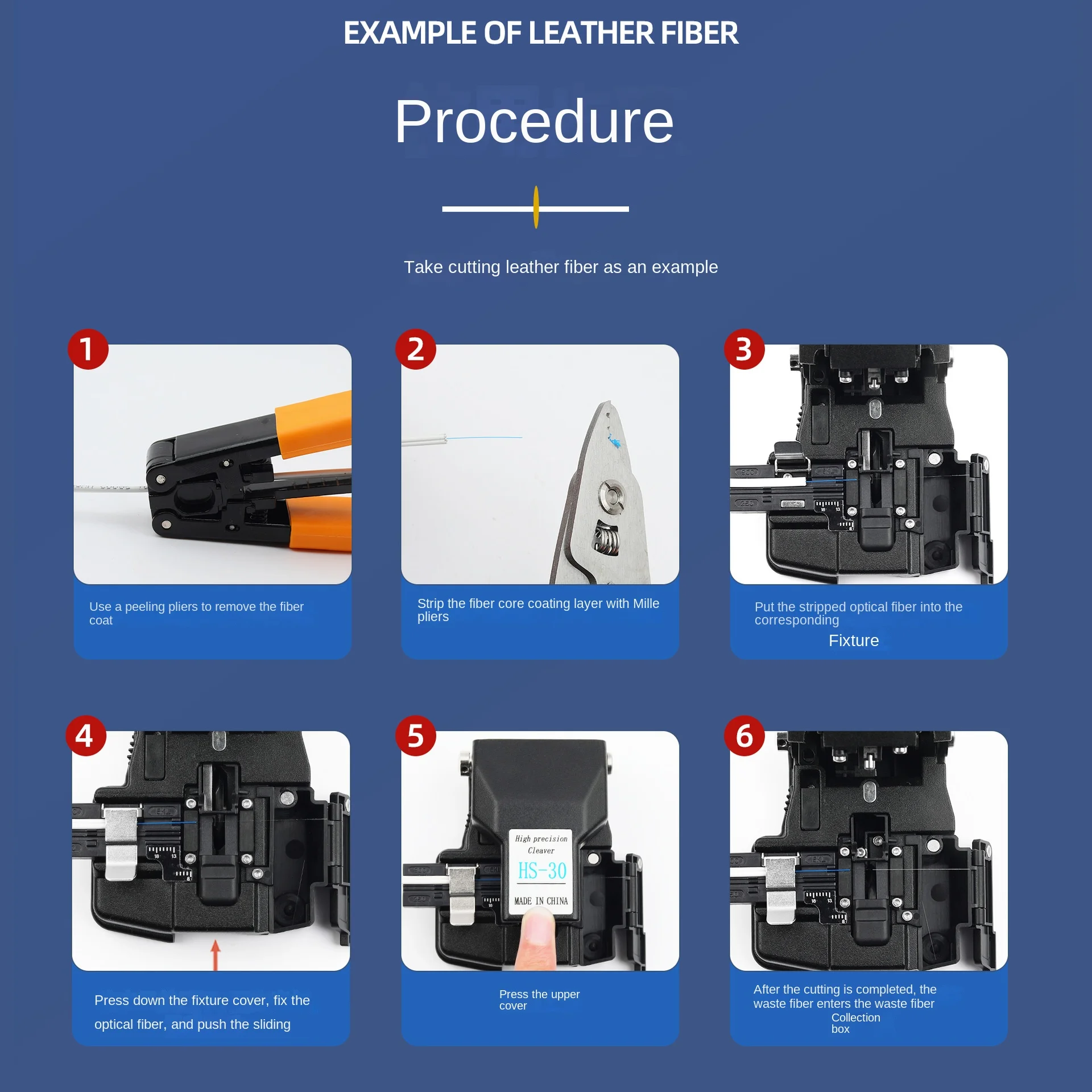 EXAMPLE OF LEATHER FIBER

Procedure

Take cutting leather fiber as an example

1

Use a peeling pliers to remove the fiber coat

2

Strip the fiber core coating layer with Mille pliers

3

Put the stripped optical fiber into the corresponding

Fixture

4

Press down the fixture cover, fix the optical fiber, and push the sliding

5

High precision Cleaver HS-30 MADE IN CHINA

Press the upper cover

6

After the cutting is completed, the waste fiber enters the waste fiber Collection box