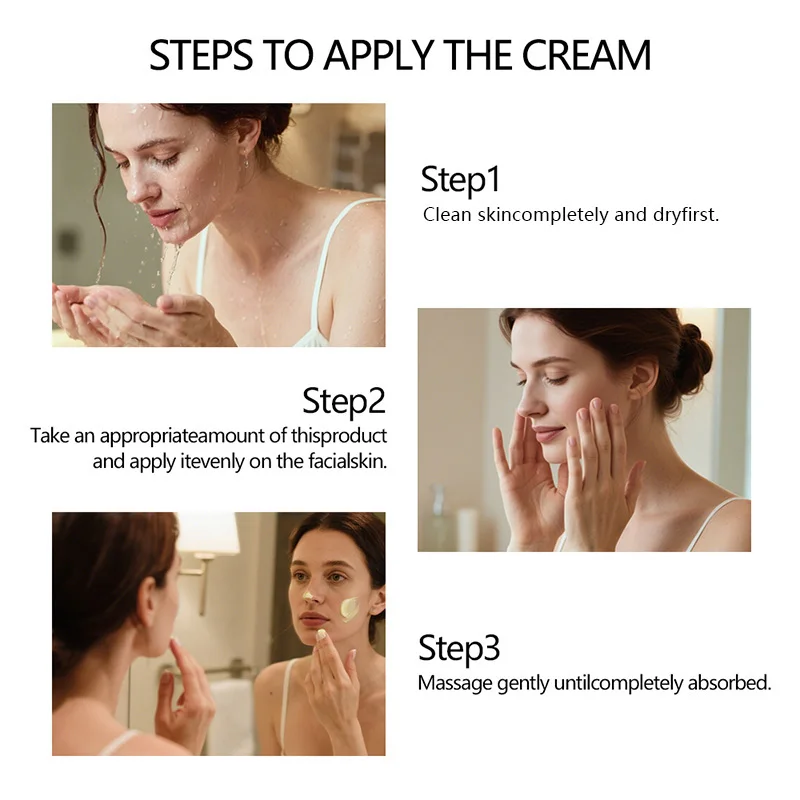 STEPS TO APPLY THE CREAM

Step1
Clean skincompletely and dryfirst.

Step2
Take an appropriateamount of thisproduct and apply itevenly on the facialskin.

Step3
Massage gently untilcompletely absorbed.