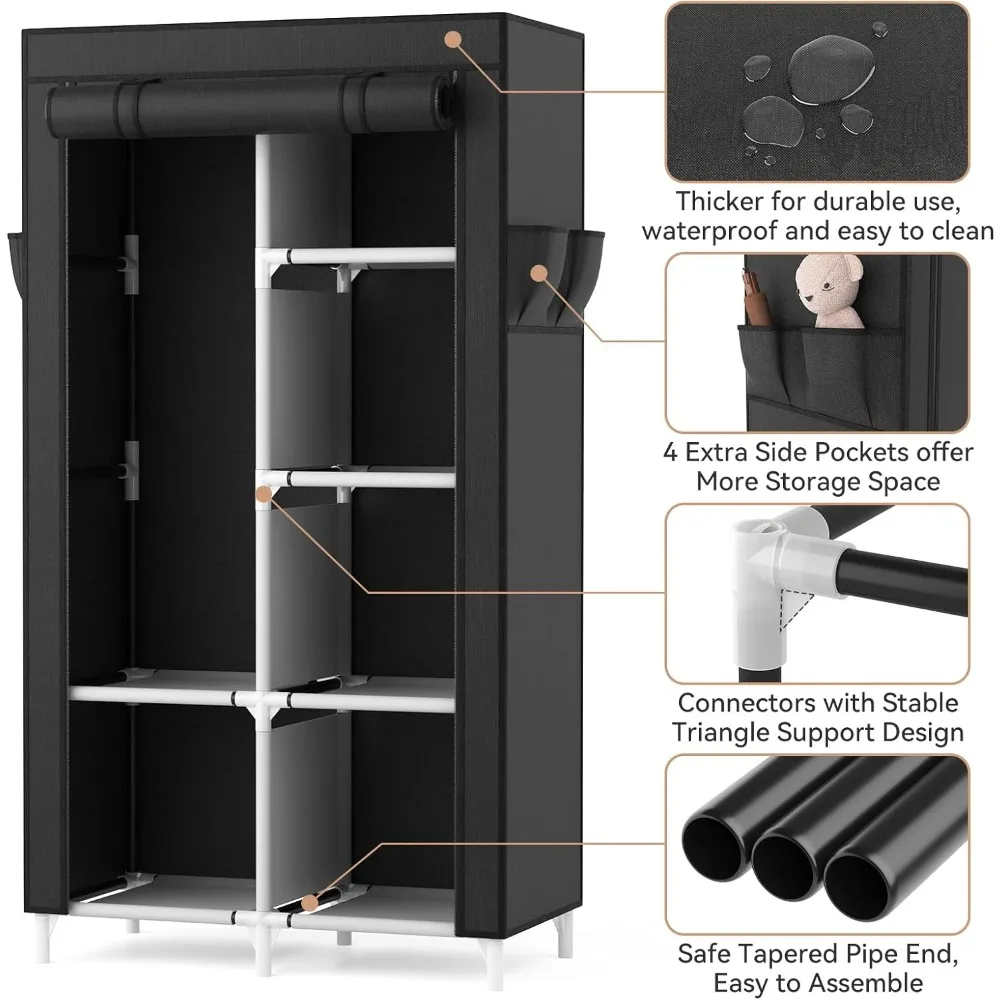 Thicker for durable use, waterproof and easy to clean

4 Extra Side Pockets offer More Storage Space

Connectors with Stable Triangle Support Design

Safe Tapered Pipe End, Easy to Assemble