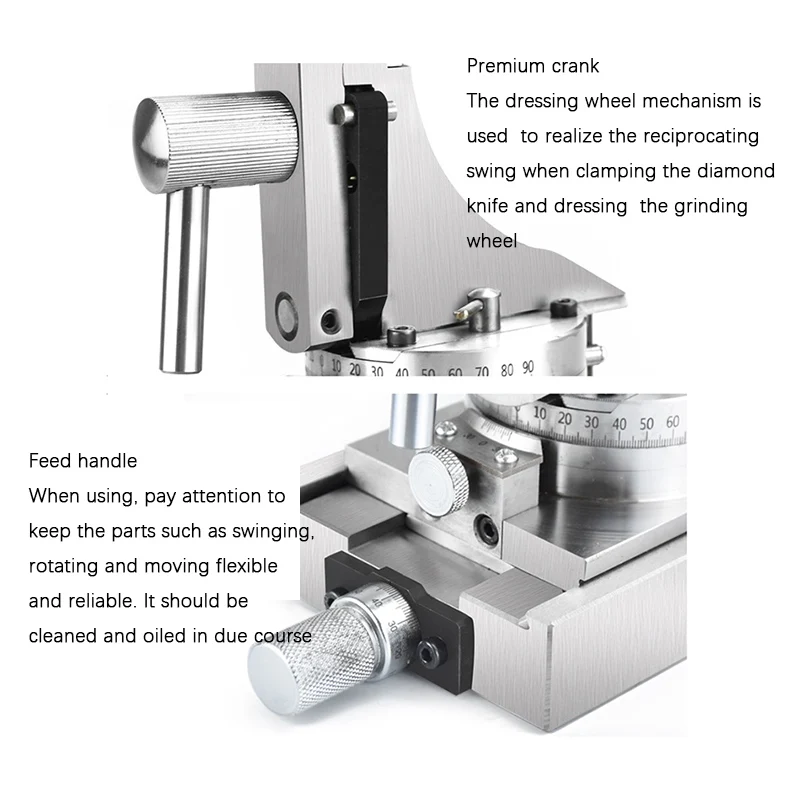 Premium crank
The dressing wheel mechanism is used to realize the reciprocating swing when clamping the diamond knife and dressing the grinding wheel

10 20 30 40 50 60 70 80 90

10 20 30 40 50 60

Feed handle
When using, pay attention to keep the parts such as swinging, rotating and moving flexible and reliable. It should be cleaned and oiled in due course

40 30