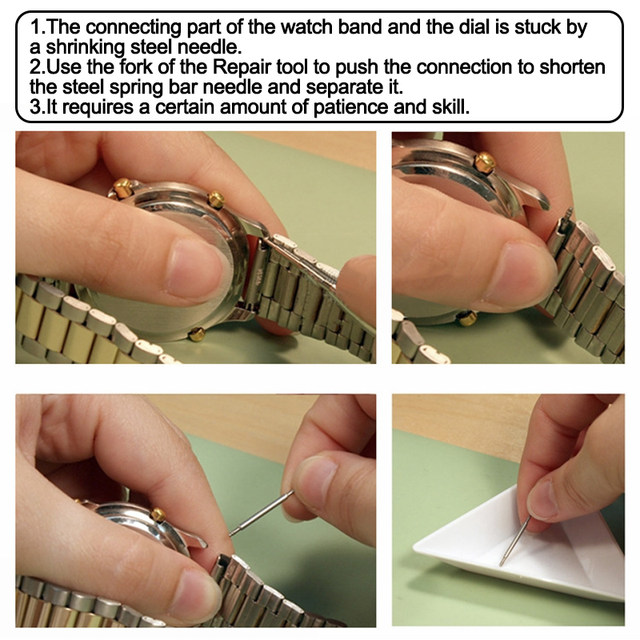 1.The connecting part of the watch band and the dial is stuck by a shrinking steel needle.
2.Use the fork of the Repair tool to push the connection to shorten the steel spring bar needle and separate it.
3.It requires a certain amount of patience and skill.