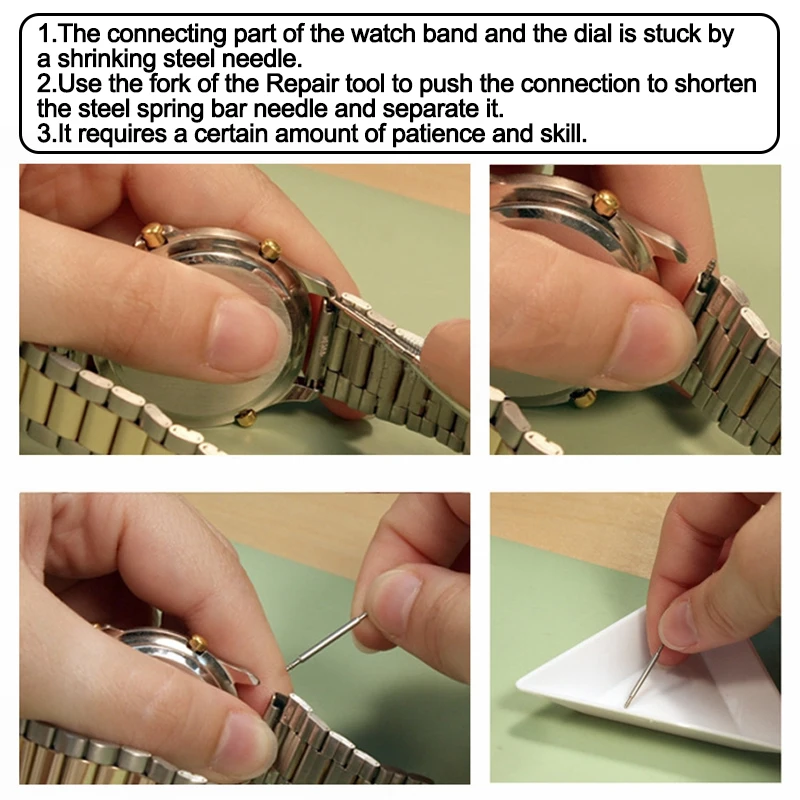 1.The connecting part of the watch band and the dial is stuck by a shrinking steel needle.
2.Use the fork of the Repair tool to push the connection to shorten the steel spring bar needle and separate it.
3.It requires a certain amount of patience and skill.