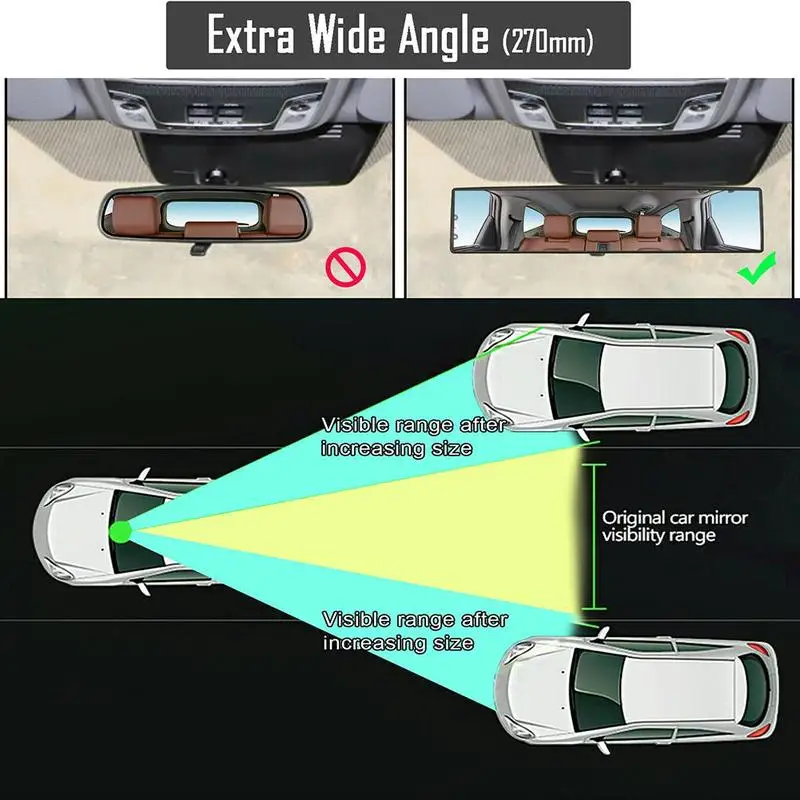 Extra Wide Angle (270mm)

Visible range after increasing size

Original car mirror visibility range

Visible range after increasing size