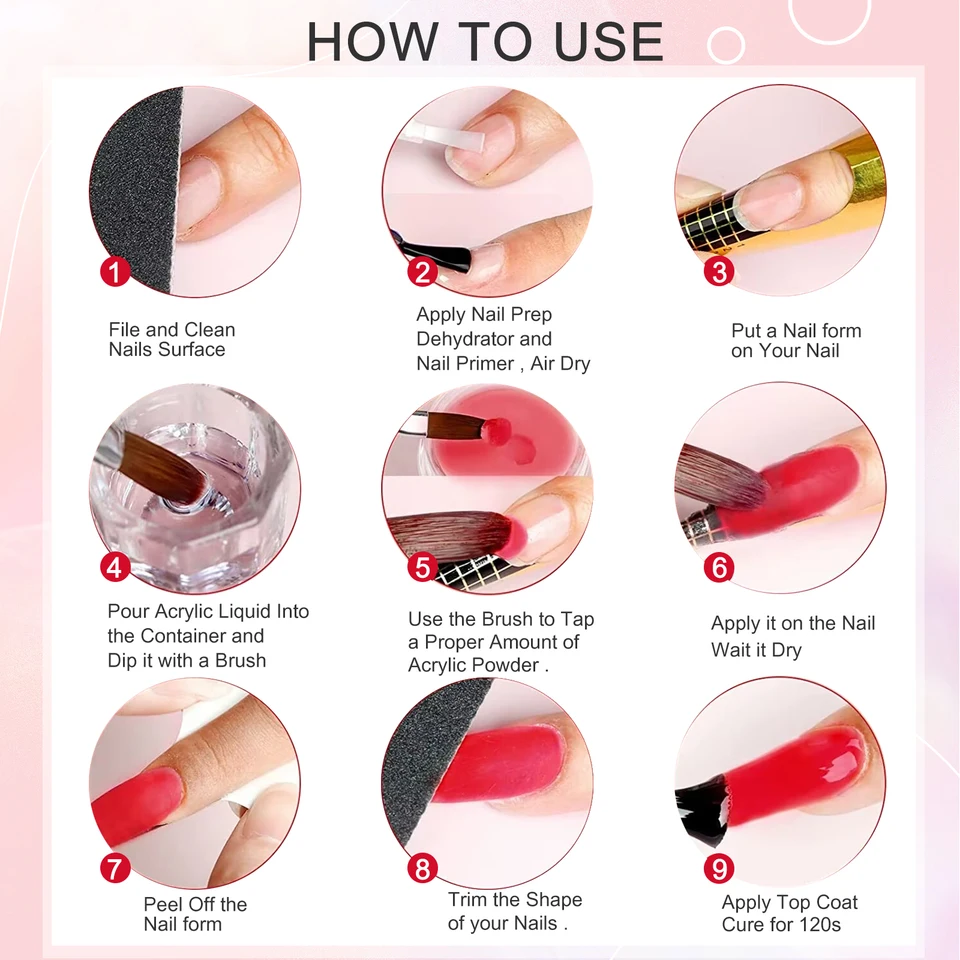 HOW TO USE

1
File and Clean Nails Surface

2
Apply Nail Prep Dehydrator and Nail Primer , Air Dry

3
Put a Nail form on Your Nail

4
Pour Acrylic Liquid Into the Container and Dip it with a Brush

5
Use the Brush to Tap a Proper Amount of Acrylic Powder .

6
Apply it on the Nail Wait it Dry

7
Peel Off the Nail form

8
Trim the Shape of your Nails .

9
Apply Top Coat Cure for 120s