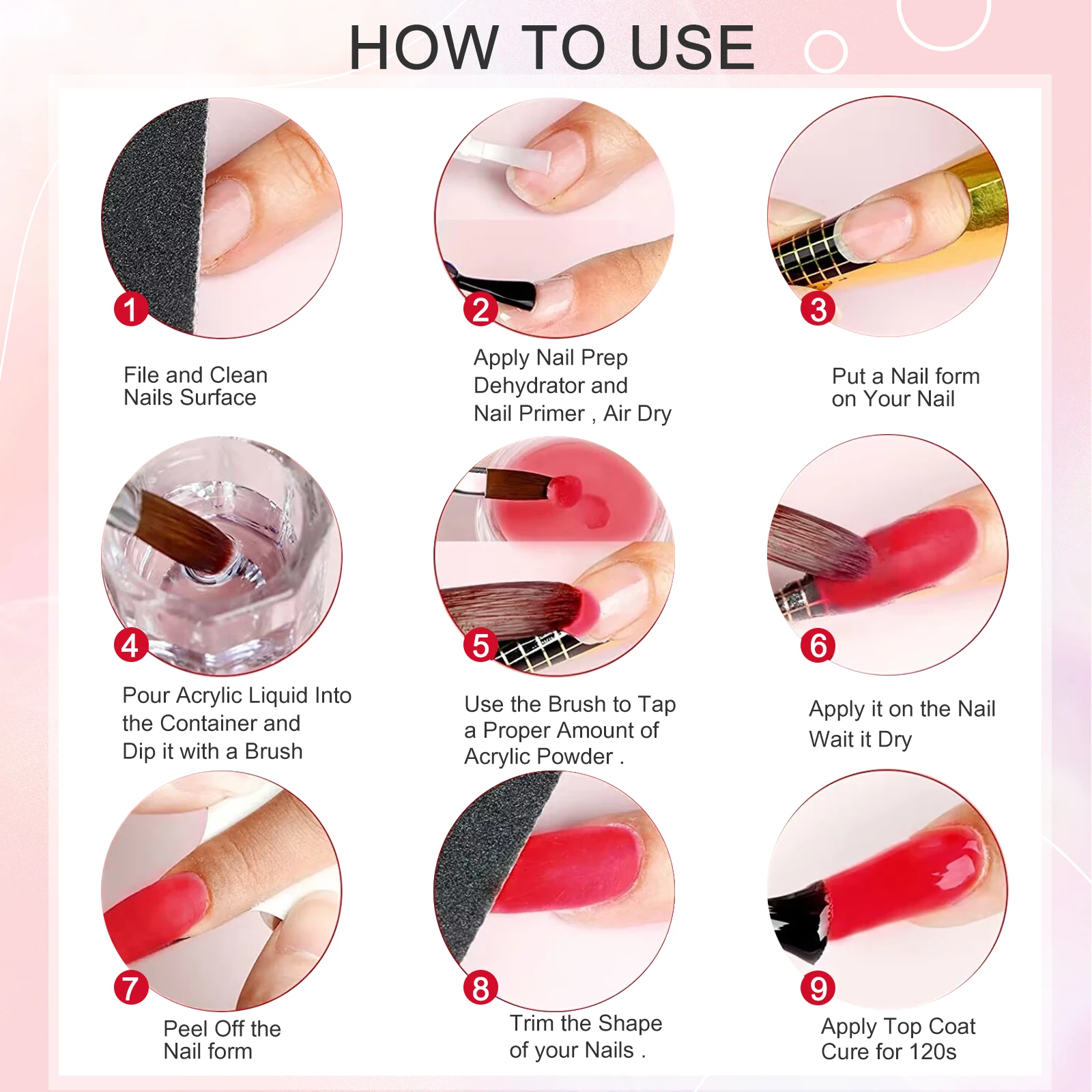 HOW TO USE

1
File and Clean Nails Surface

2
Apply Nail Prep Dehydrator and Nail Primer , Air Dry

3
Put a Nail form on Your Nail

4
Pour Acrylic Liquid Into the Container and Dip it with a Brush

5
Use the Brush to Tap a Proper Amount of Acrylic Powder .

6
Apply it on the Nail Wait it Dry

7
Peel Off the Nail form

8
Trim the Shape of your Nails .

9
Apply Top Coat Cure for 120s