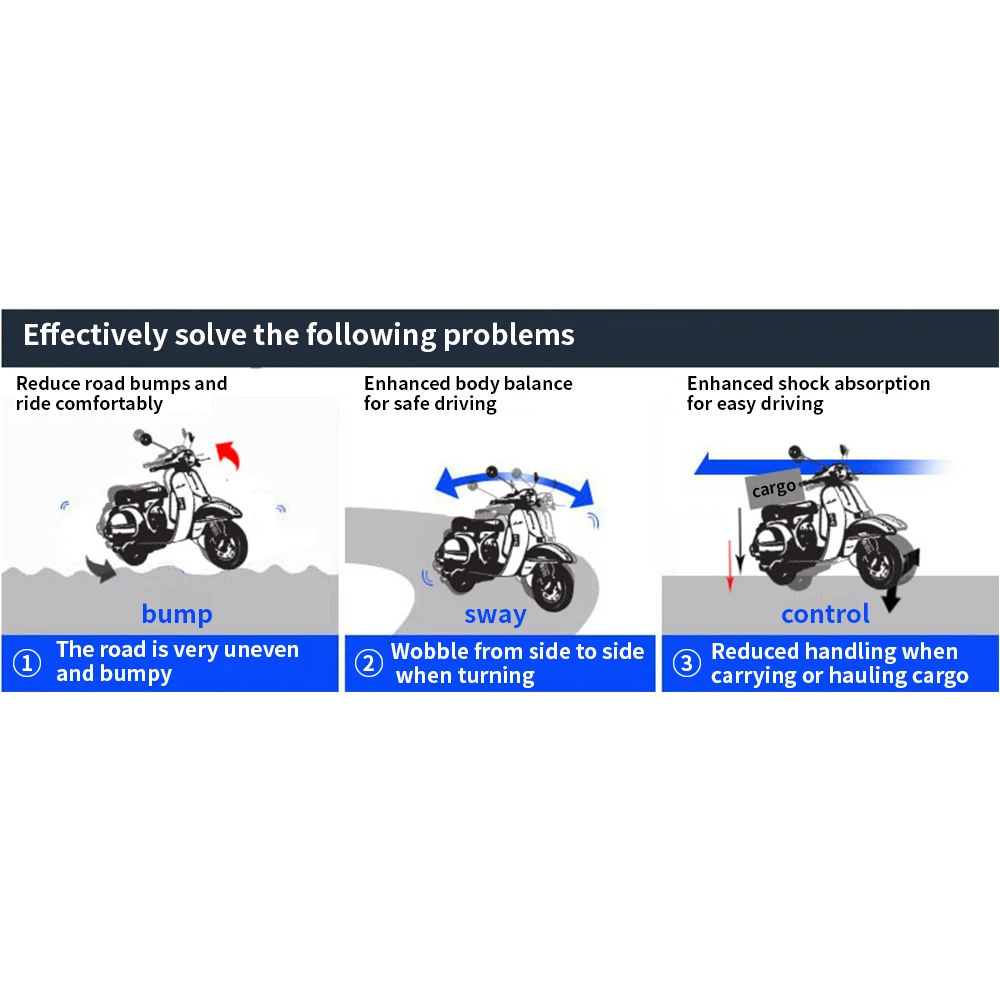 Effectively solve the following problems

Reduce road bumps and ride comfortably

bump

① The road is very uneven and bumpy

Enhanced body balance for safe driving

sway

② Wobble from side to side when turning

Enhanced shock absorption for easy driving

cargo

control

③ Reduced handling when carrying or hauling cargo