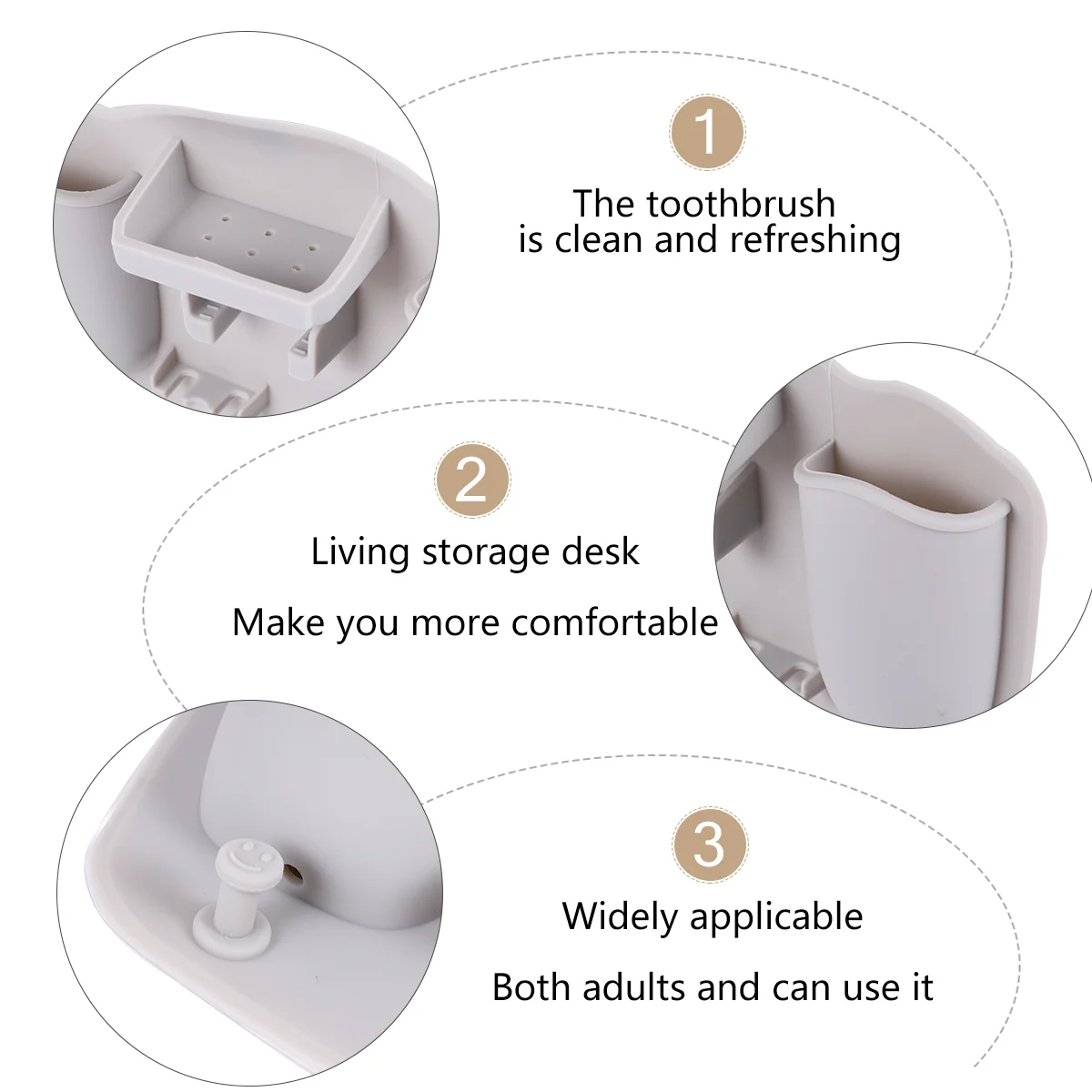 1

The toothbrush is clean and refreshing

2

Living storage desk

Make you more comfortable

3

Widely applicable

Both adults and can use it