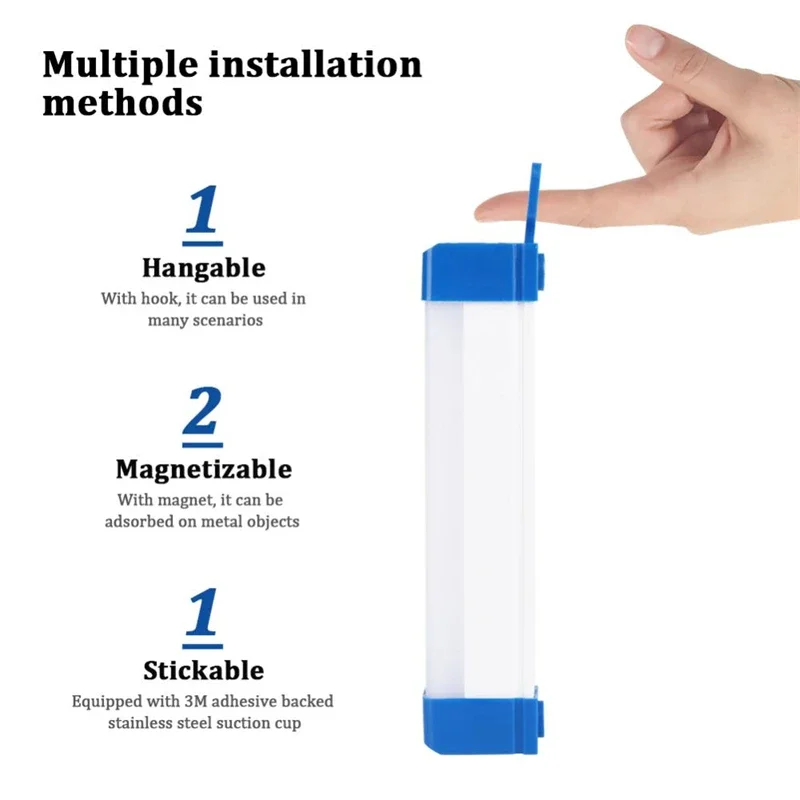 Multiple installation methods

1

Hangable

With hook, it can be used in many scenarios

2

Magnetizable

With magnet, it can be adsorbed on metal objects

1

Stickable

Equipped with 3M adhesive backed stainless steel suction cup