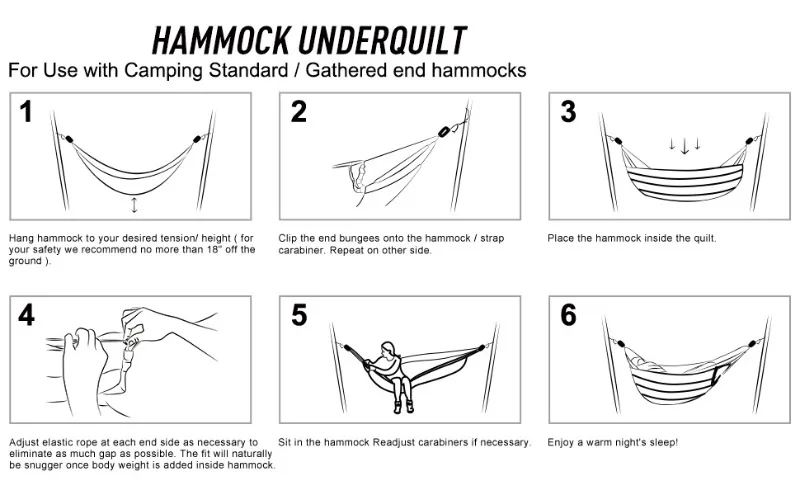 HAMMOCK UNDERQUILT

For Use with Camping Standard / Gathered end hammocks

1

Hang hammock to your desired tension/ height ( for your safety we recommend no more than 18" off the ground ).

2

Clip the end bungees onto the hammock / strap carabiner. Repeat on other side.

3

Place the hammock inside the quilt.

4

Adjust elastic rope at each end side as necessary to eliminate as much gap as possible. The fit will naturally be snugger once body weight is added inside hammock.

5

Sit in the hammock Readjust carabiners if necessary.

6

Enjoy a warm night's sleep!