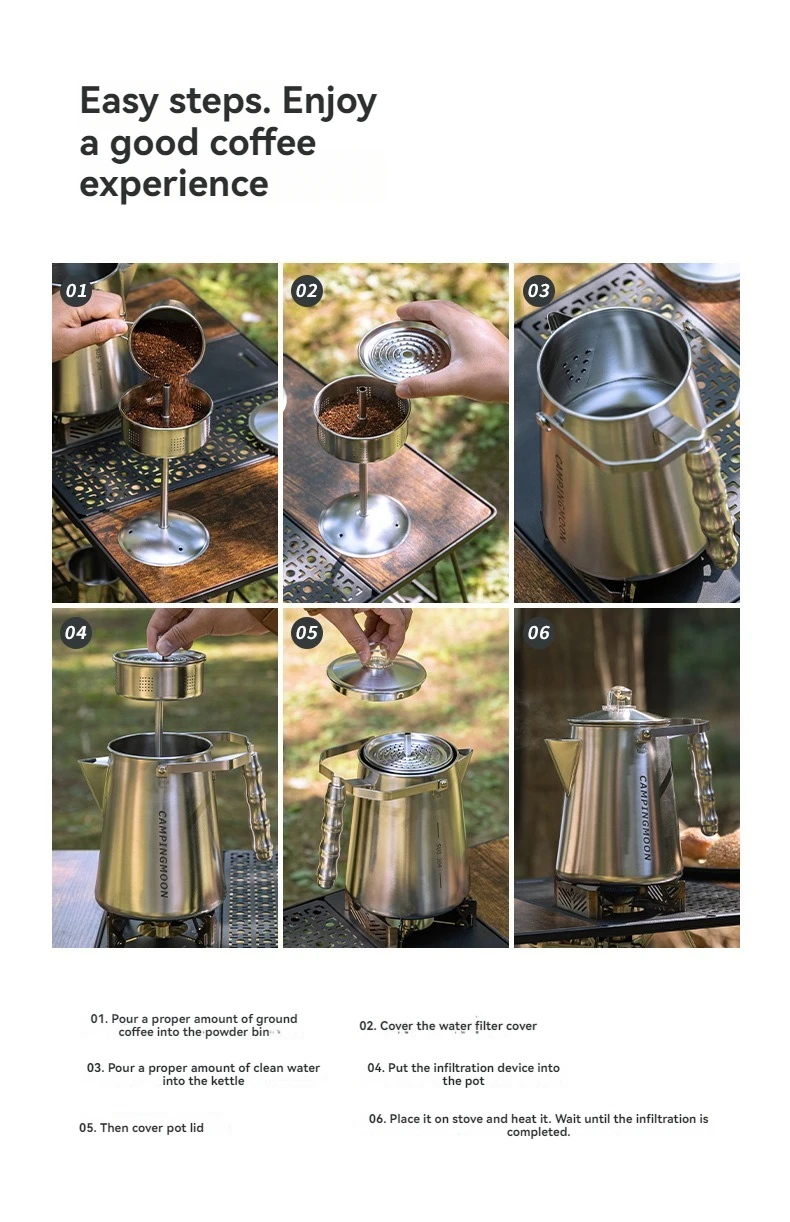 Easy steps. Enjoy a good coffee experience

01

02

03

CAMPINGMOON

04

CAMPINGMOON

05

06

CAMPINGMOON

01. Pour a proper amount of ground coffee into the powder bin

02. Cover the water filter cover

03. Pour a proper amount of clean water into the kettle

04. Put the infiltration device into the pot

05. Then cover pot lid

06. Place it on stove and heat it. Wait until the infiltration is completed.