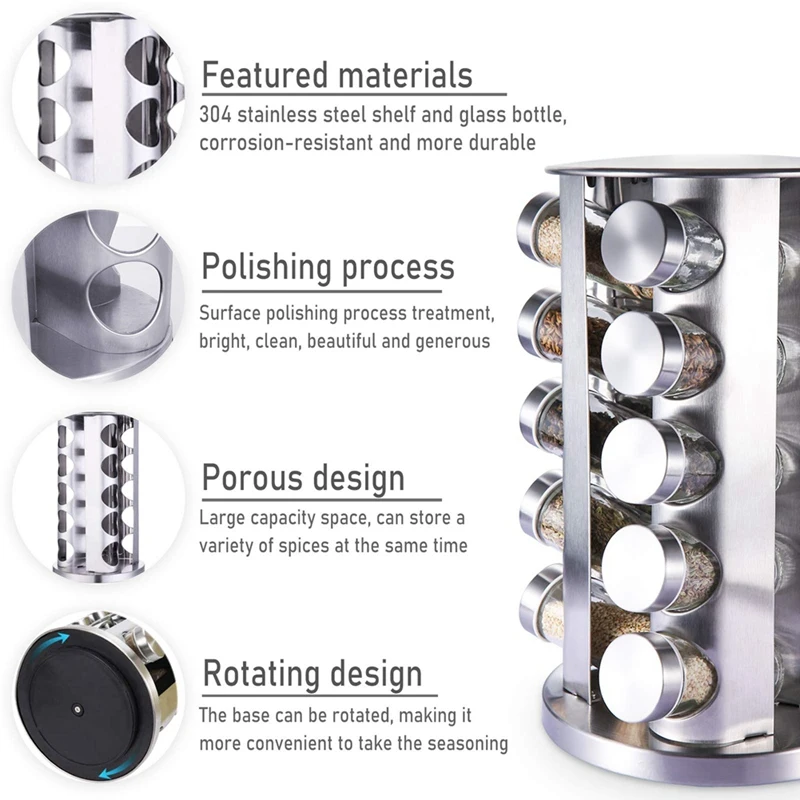 Featured materials
304 stainless steel shelf and glass bottle, corrosion-resistant and more durable

Polishing process
Surface polishing process treatment, bright, clean, beautiful and generous

Porous design
Large capacity space, can store a variety of spices at the same time

Rotating design
The base can be rotated, making it more convenient to take the seasoning