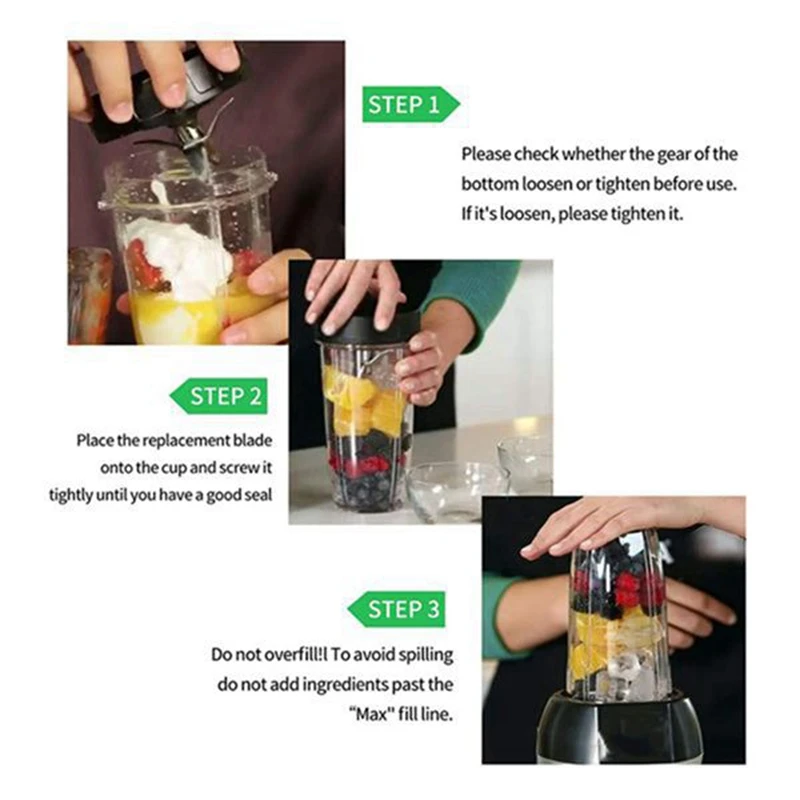 STEP 1

Please check whether the gear of the bottom loosen or tighten before use. If it's loosen, please tighten it.

STEP 2

Place the replacement blade onto the cup and screw it tightly until you have a good seal

STEP 3

Do not overfill!l To avoid spilling do not add ingredients past the "Max" fill line.