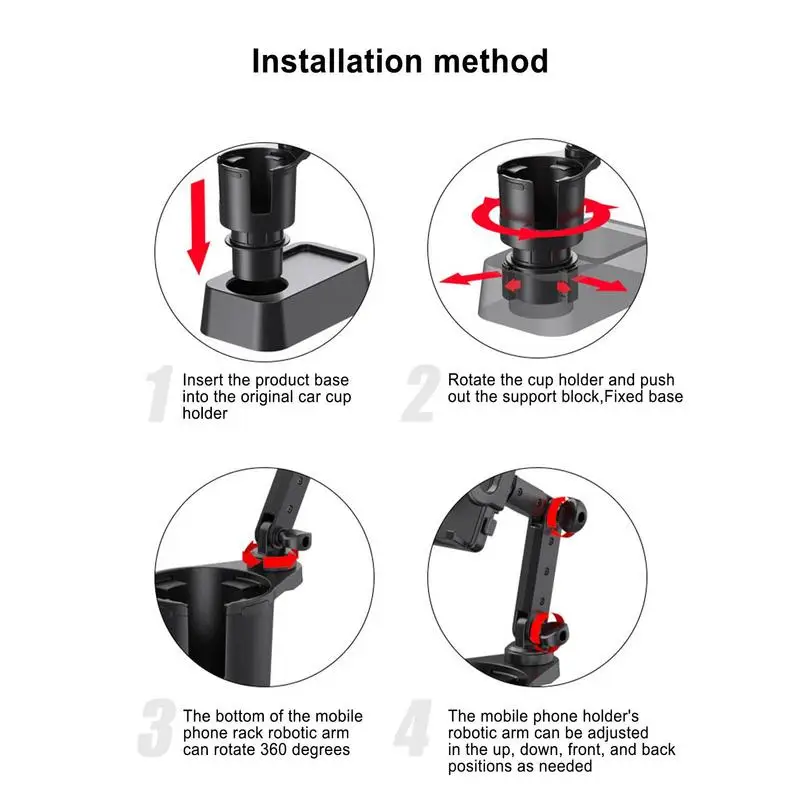 Installation method

1 Insert the product base into the original car cup holder

2 Rotate the cup holder and push out the support block,Fixed base

3 The bottom of the mobile phone rack robotic arm can rotate 360 degrees

4 The mobile phone holder's robotic arm can be adjusted in the up, down, front, and back positions as needed