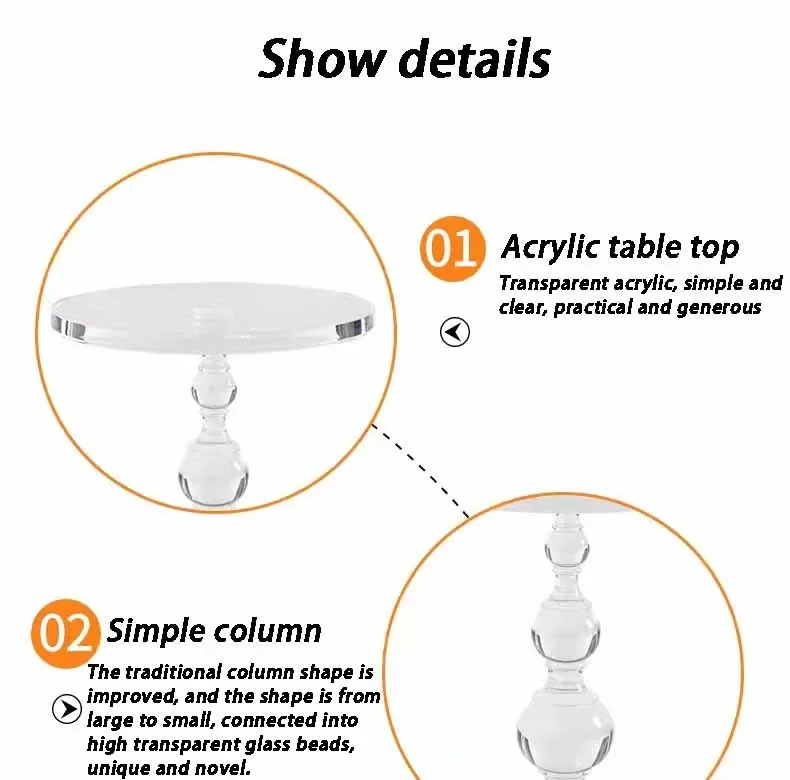 Show details

01 Acrylic table top

Transparent acrylic, simple and clear, practical and generous

02 Simple column

The traditional column shape is improved, and the shape is from large to small, connected into high transparent glass beads, unique and novel.