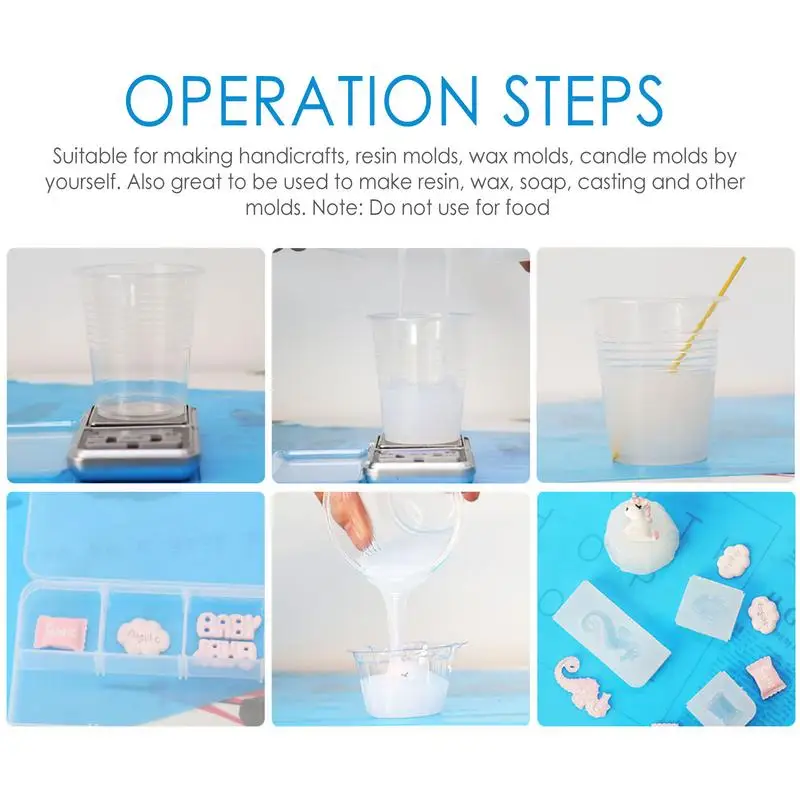 OPERATION STEPS

Suitable for making handicrafts, resin molds, wax molds, candle molds by yourself. Also great to be used to make resin, wax, soap, casting and other molds. Note: Do not use for food

BABY