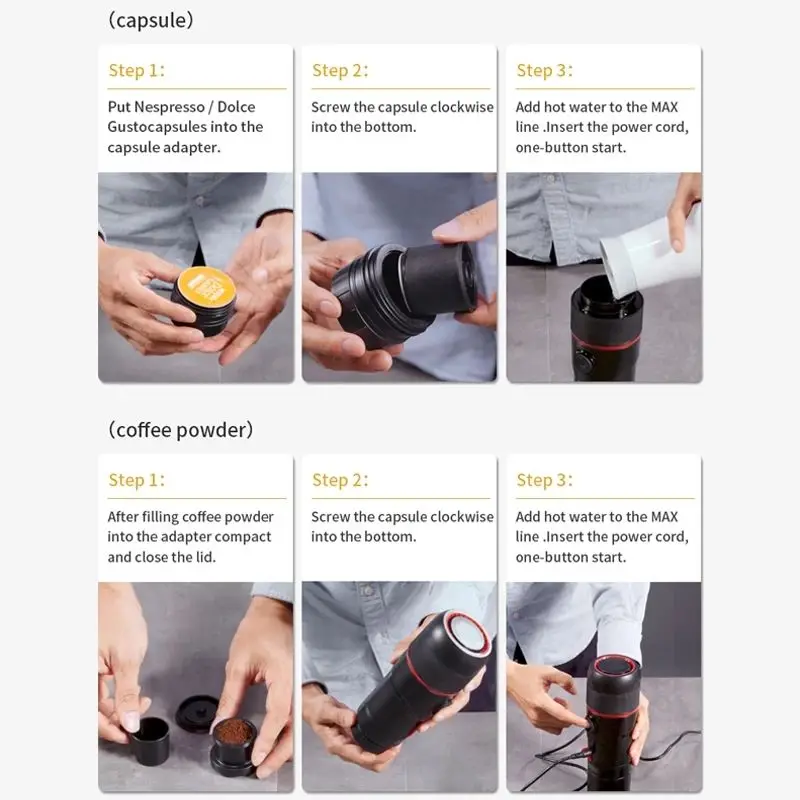 (capsule)

Step 1:

Put Nespresso / Dolce Gustocapsules into the capsule adapter.

Step 2:

Screw the capsule clockwise into the bottom.

Step 3:

Add hot water to the MAX line .Insert the power cord, one-button start.

(coffee powder)

Step 1:

After filling coffee powder into the adapter compact and close the lid.

Step 2:

Screw the capsule clockwise into the bottom.

Step 3:

Add hot water to the MAX line .Insert the power cord, one-button start.