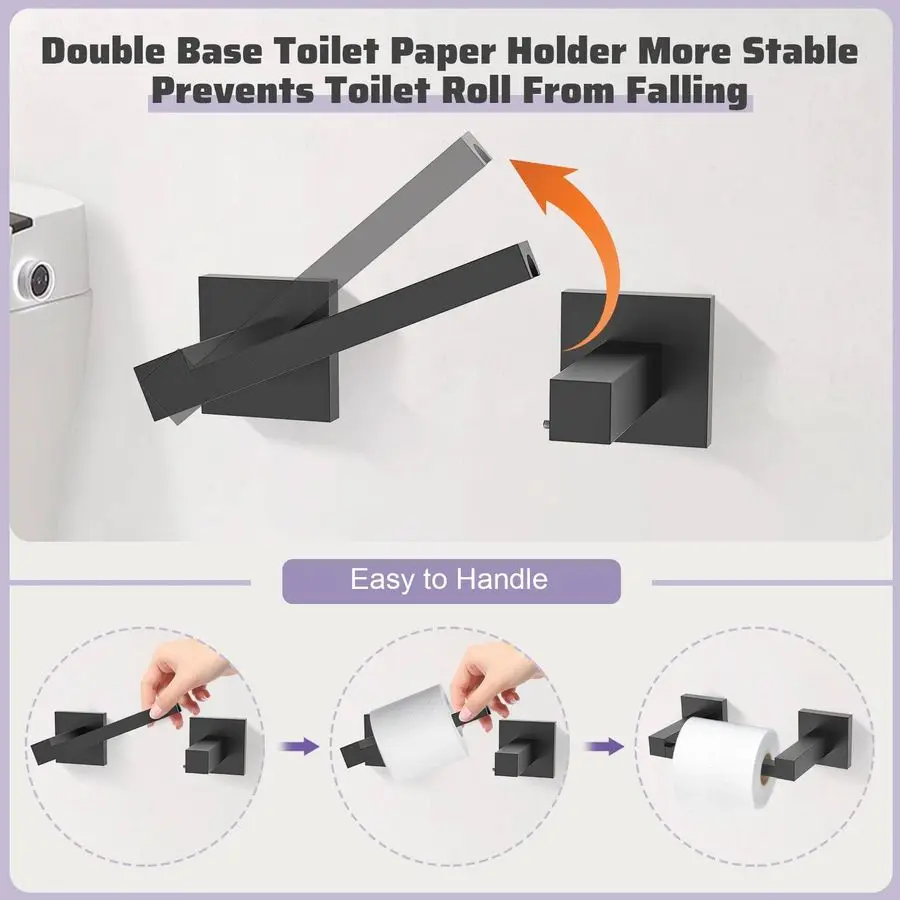 Double Base Toilet Paper Holder More Stable
Prevents Toilet Roll From Falling

Easy to Handle