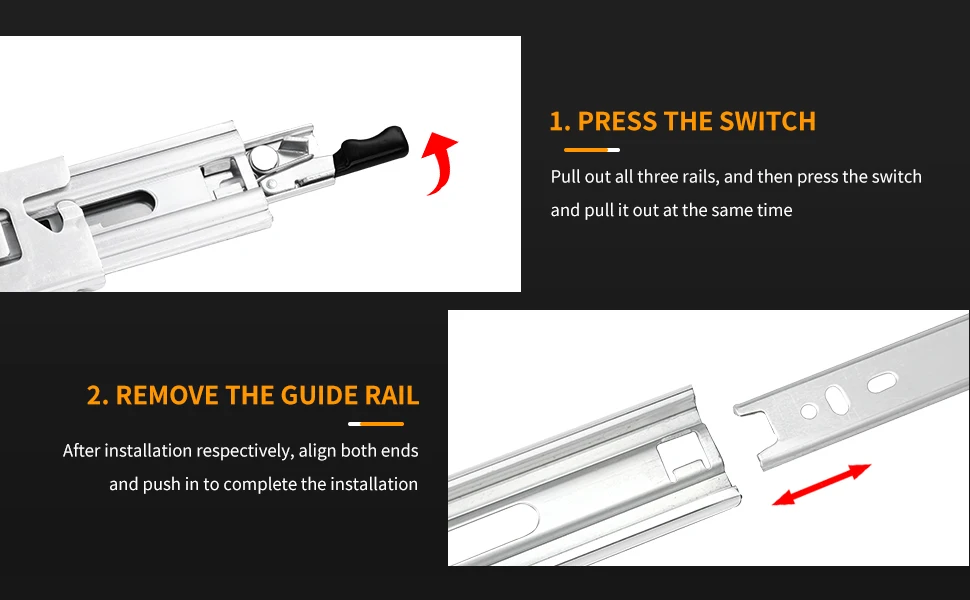 1. PRESS THE SWITCH

Pull out all three rails, and then press the switch and pull it out at the same time

2. REMOVE THE GUIDE RAIL

After installation respectively, align both ends and push in to complete the installation