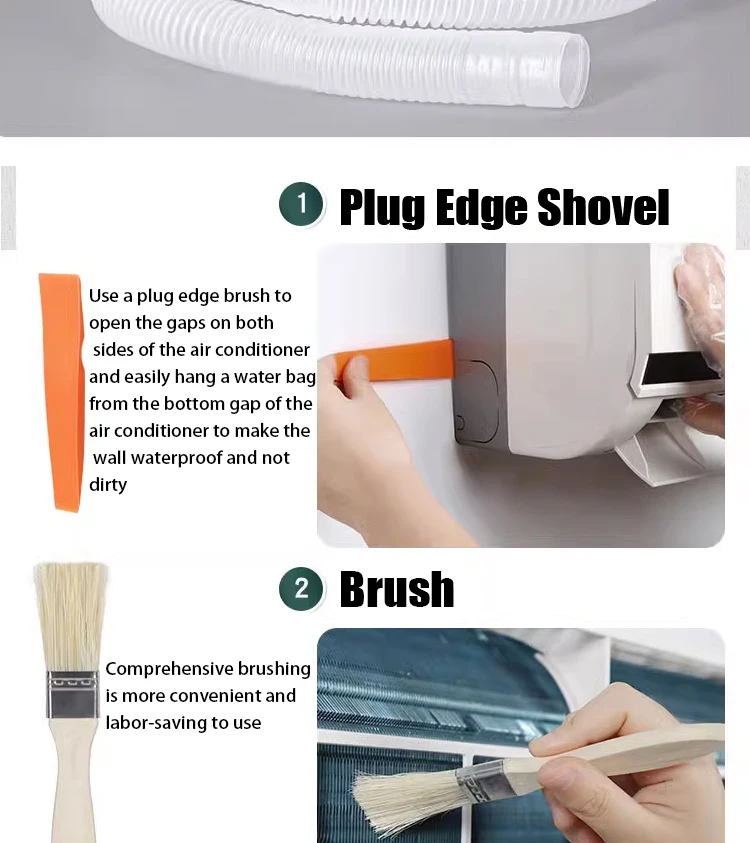 1 Plug Edge Shovel

Use a plug edge brush to open the gaps on both sides of the air conditioner and easily hang a water bag from the bottom gap of the air conditioner to make the wall waterproof and not dirty

2 Brush

Comprehensive brushing is more convenient and labor-saving to use