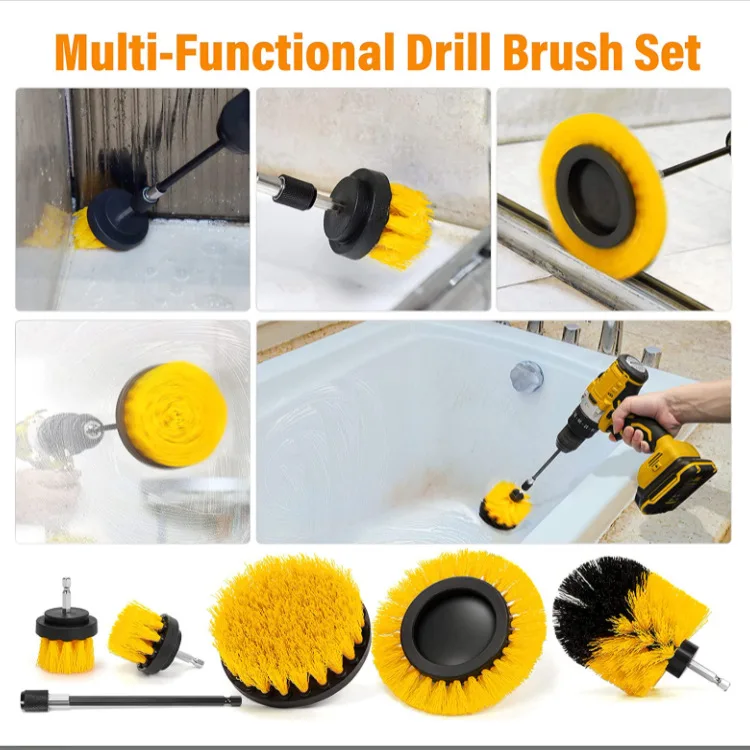 Multi-Functional Drill Brush Set