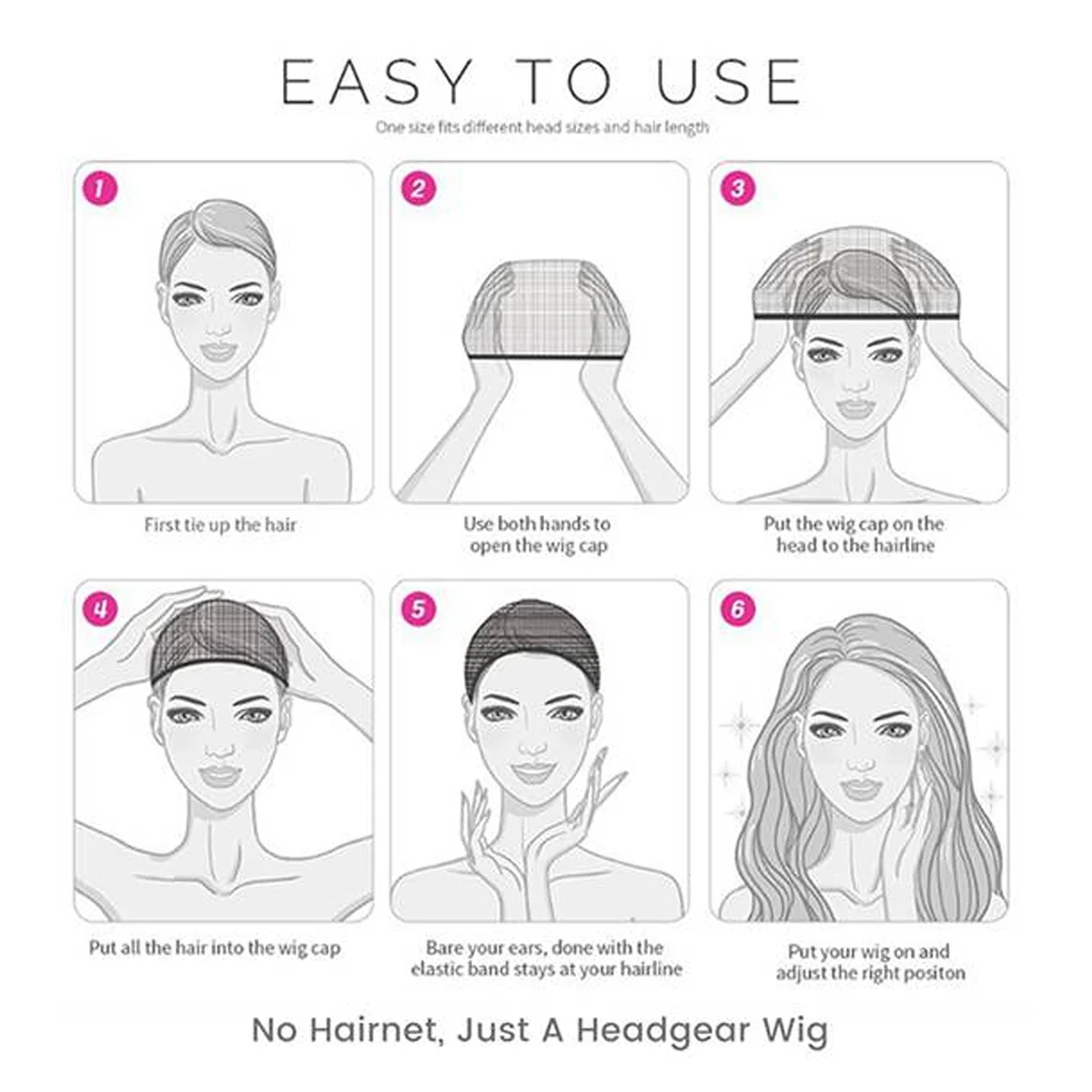 EASY TO USE

One size fits different head sizes and hair length

1

First tie up the hair

2

Use both hands to open the wig cap

3

Put the wig cap on the head to the hairline

4

Put all the hair into the wig cap

5

Bare your ears, done with the elastic band stays at your hairline

6

Put your wig on and adjust the right positon

No Hairnet, Just A Headgear Wig