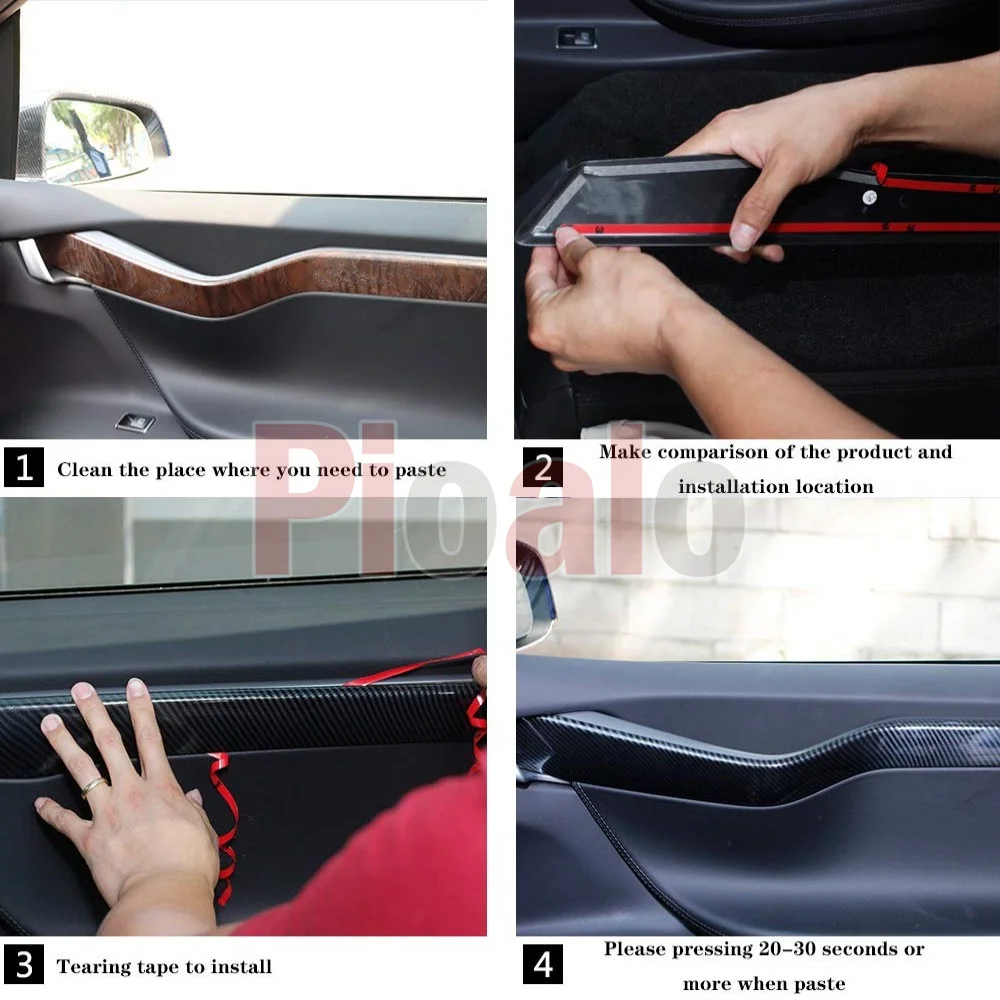 1 Clean the place where you need to paste

2 Make comparison of the product and installation location

Pioalo

3 Tearing tape to install

4 Please pressing 20-30 seconds or more when paste