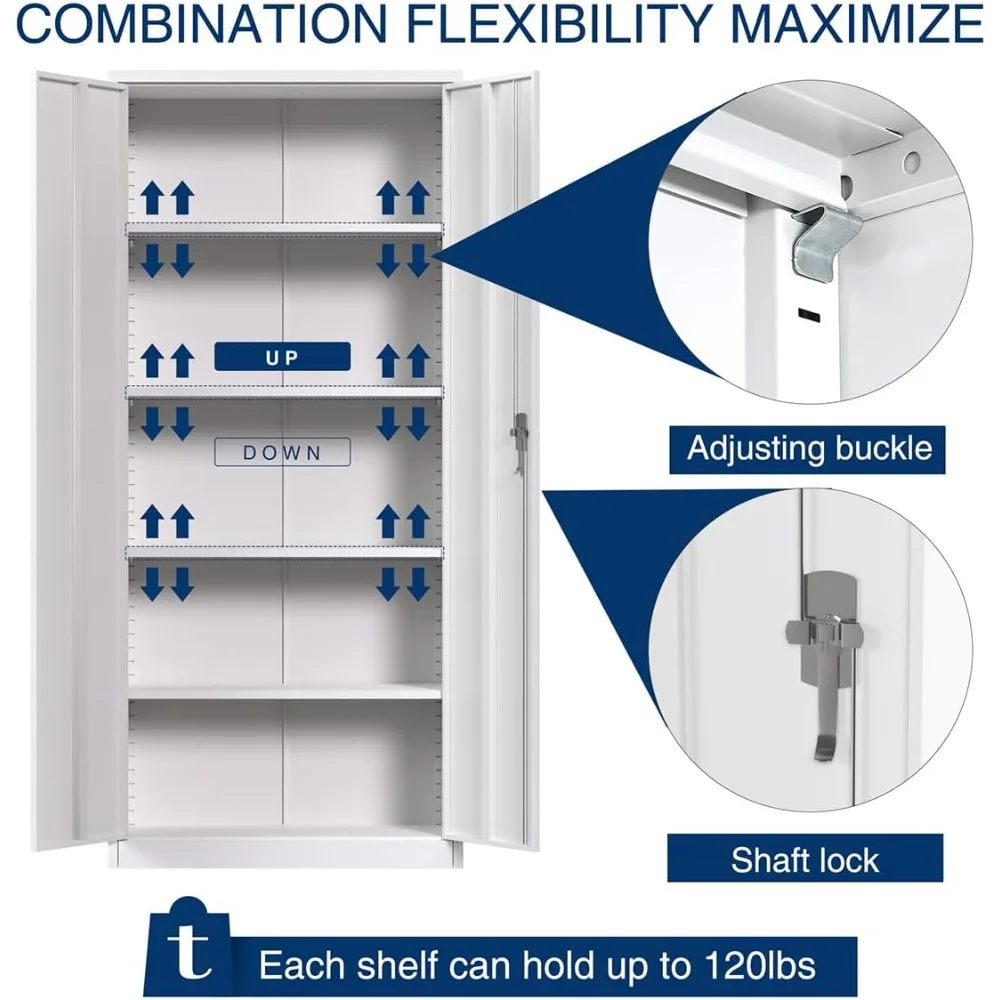 COMBINATION FLEXIBILITY MAXIMIZE

UP

DOWN

Adjusting buckle

Shaft lock

t

Each shelf can hold up to 120lbs