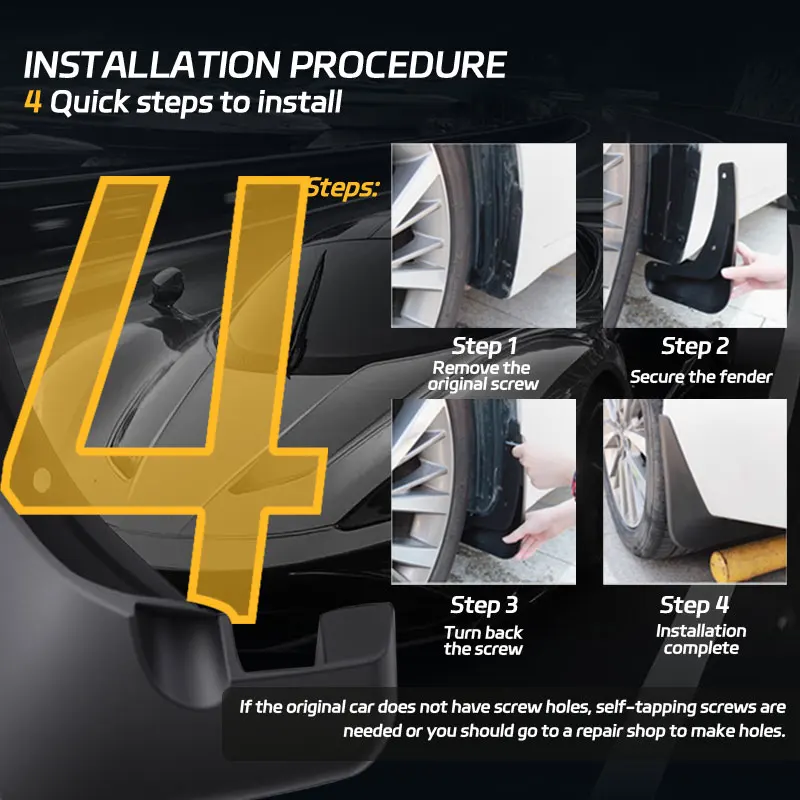 INSTALLATION PROCEDURE
4 Quick steps to install

4

Steps:

Step 1
Remove the original screw

Step 2
Secure the fender

Step 3
Turn back the screw

Step 4
Installation complete

If the original car does not have screw holes, self-tapping screws are needed or you should go to a repair shop to make holes.