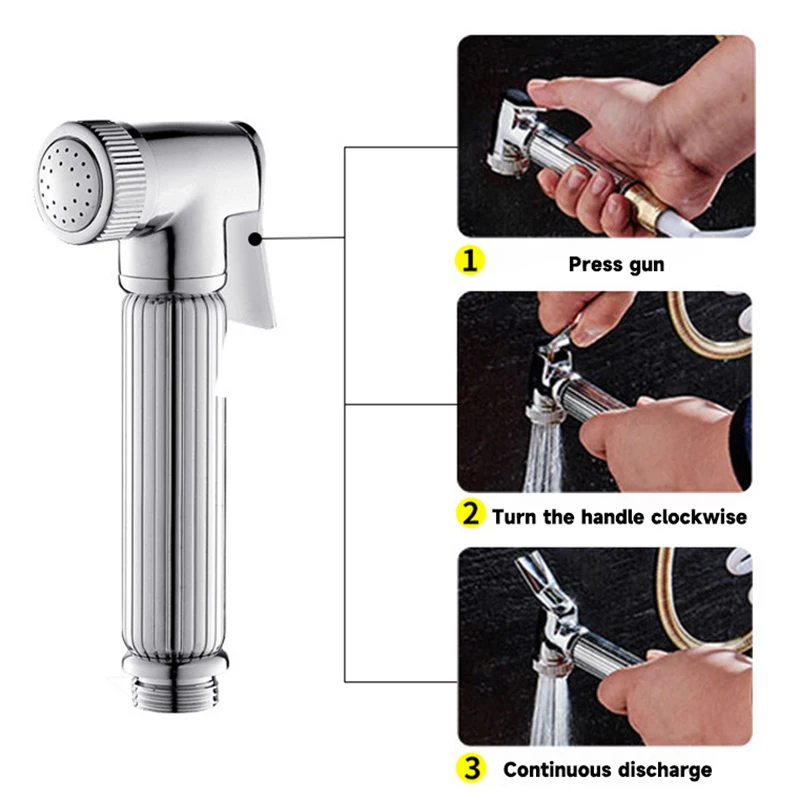 1 Press gun

2 Turn the handle clockwise

3 Continuous discharge