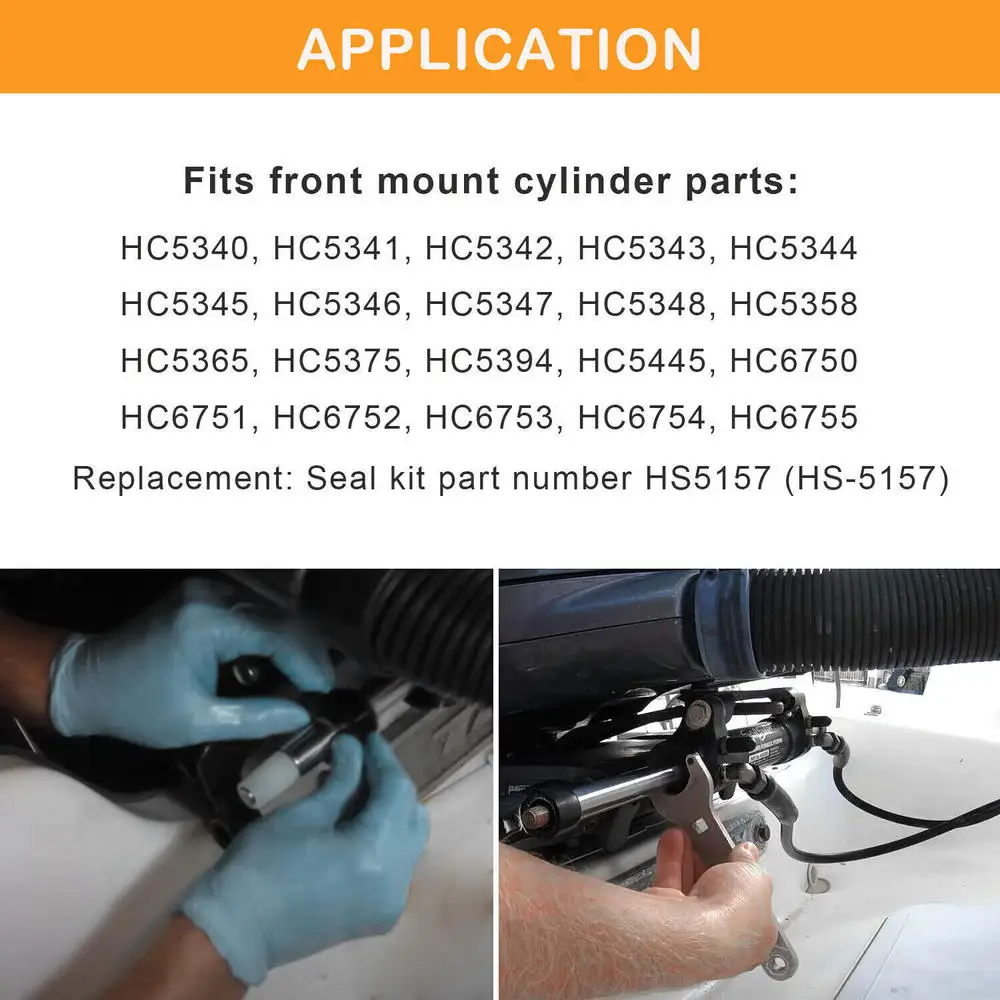 APPLICATION

Fits front mount cylinder parts:

HC5340, HC5341, HC5342, HC5343, HC5344
HC5345, HC5346, HC5347, HC5348, HC5358
HC5365, HC5375, HC5394, HC5445, HC6750
HC6751, HC6752, HC6753, HC6754, HC6755

Replacement: Seal kit part number HS5157 (HS-5157)