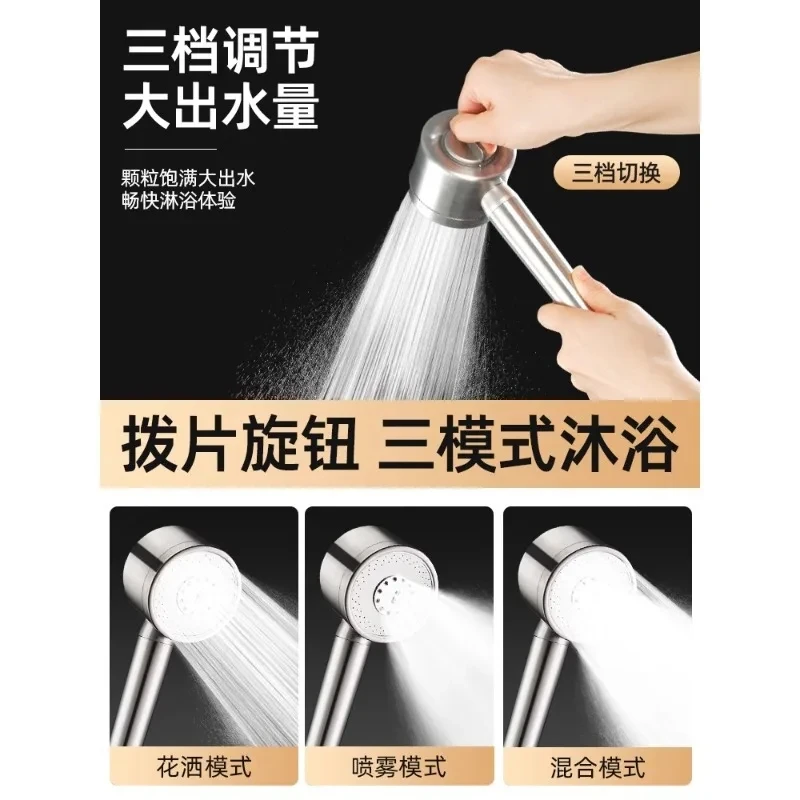 三档调节
大出水量

颗粒饱满大出水
畅快淋浴体验

三档切换

拨片旋钮 三模式沐浴

花洒模式

喷雾模式

混合模式