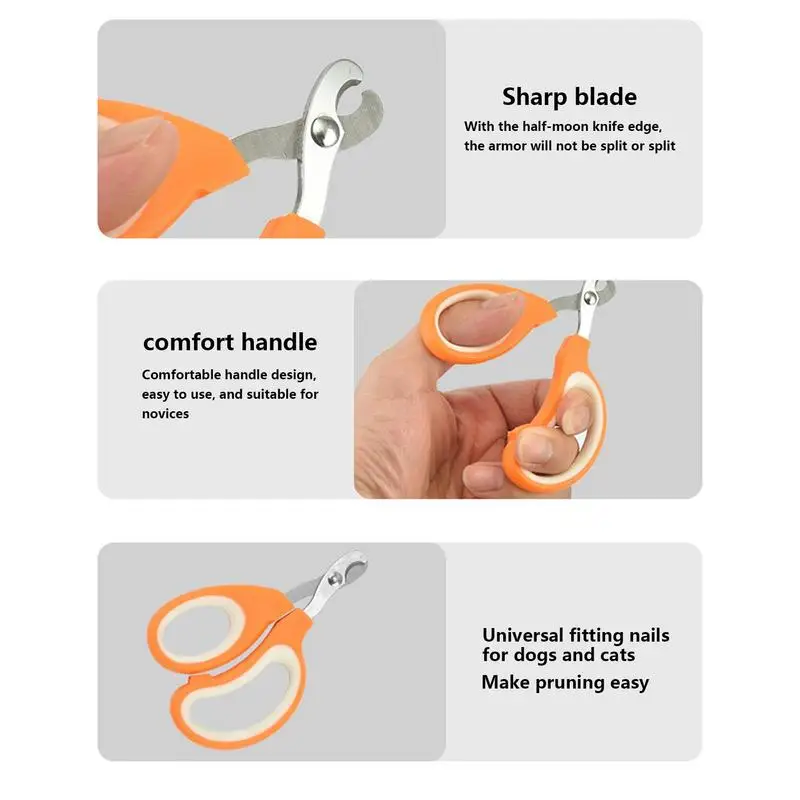 Sharp blade

With the half-moon knife edge, the armor will not be split or split

comfort handle

Comfortable handle design, easy to use, and suitable for novices

Universal fitting nails for dogs and cats

Make pruning easy