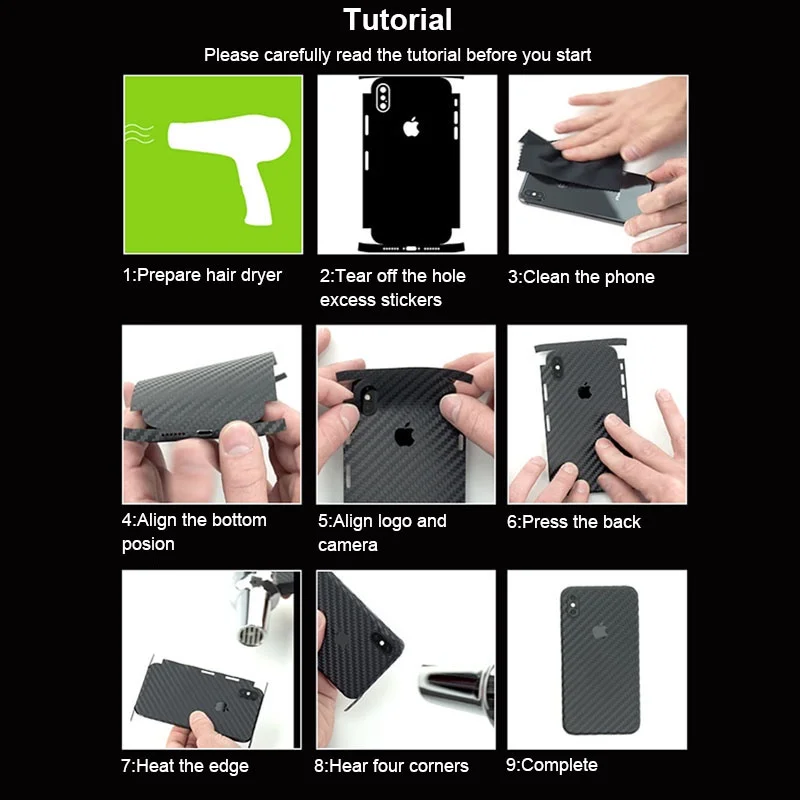 Tutorial

Please carefully read the tutorial before you start

1:Prepare hair dryer

2:Tear off the hole excess stickers

3:Clean the phone

4:Align the bottom posion

5:Align logo and camera

6:Press the back

7:Heat the edge

8:Hear four corners

9:Complete