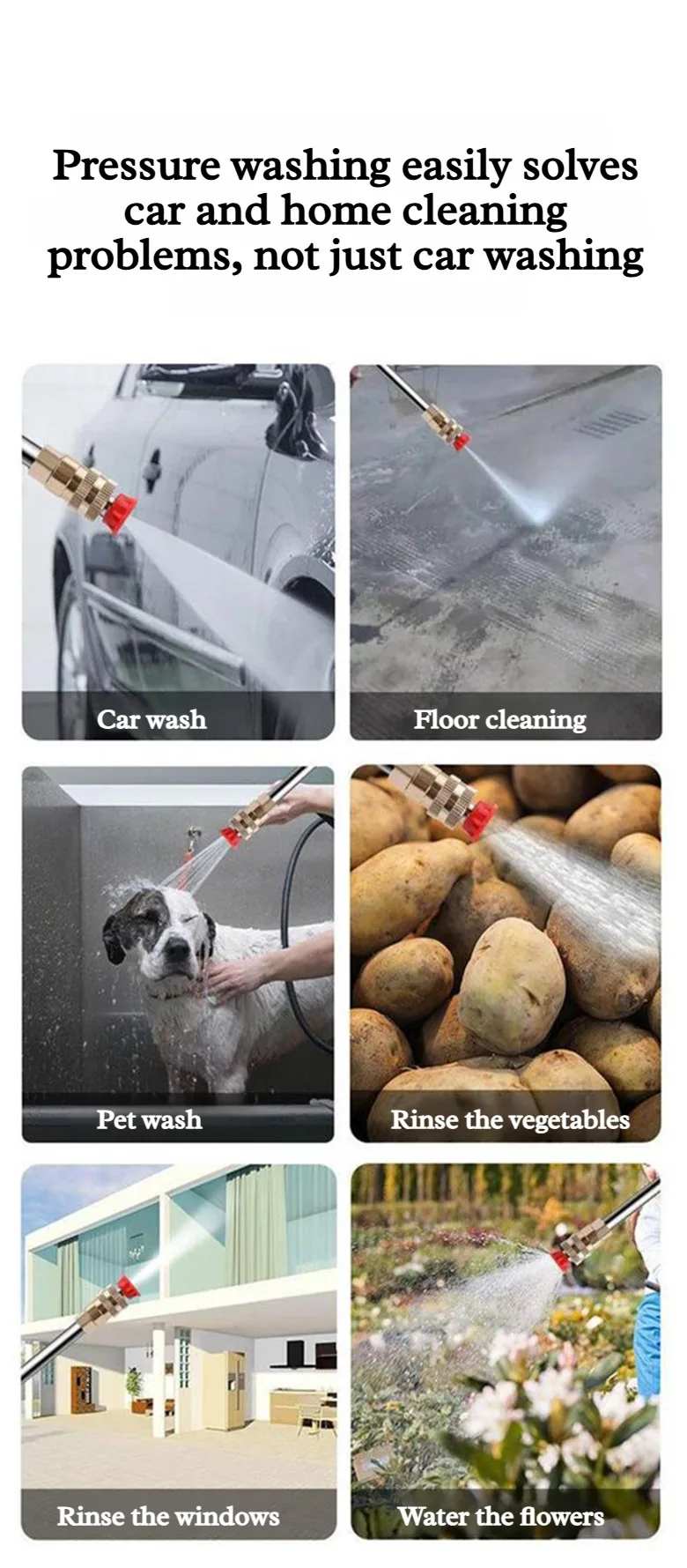 Pressure washing easily solves car and home cleaning problems, not just car washing

Car wash

Floor cleaning

Pet wash

Rinse the vegetables

Rinse the windows

Water the flowers