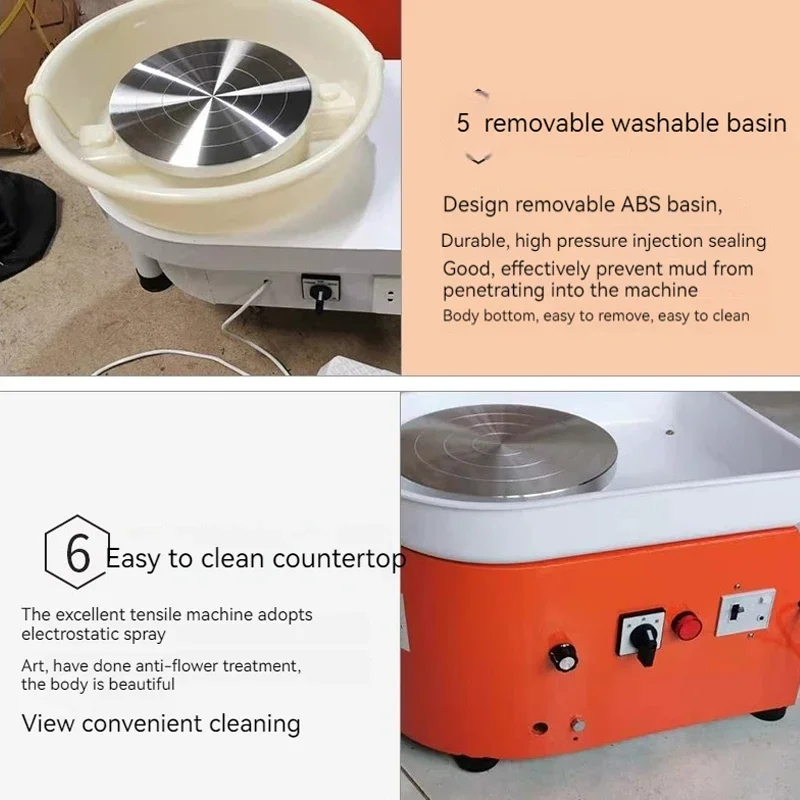 5 removable washable basin

Design removable ABS basin,

Durable, high pressure injection sealing

Good, effectively prevent mud from penetrating into the machine

Body bottom, easy to remove, easy to clean

6 Easy to clean countertop

The excellent tensile machine adopts electrostatic spray

Art, have done anti-flower treatment, the body is beautiful

View convenient cleaning