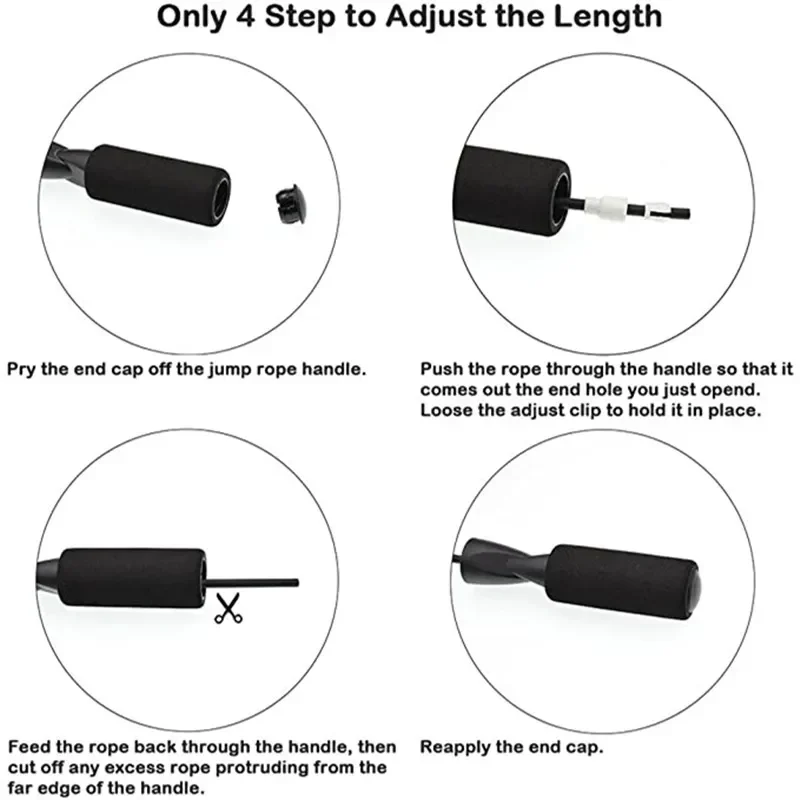 Only 4 Step to Adjust the Length

Pry the end cap off the jump rope handle.

Push the rope through the handle so that it comes out the end hole you just opend. Loose the adjust clip to hold it in place.

Feed the rope back through the handle, then cut off any excess rope protruding from the far edge of the handle.

Reapply the end cap.